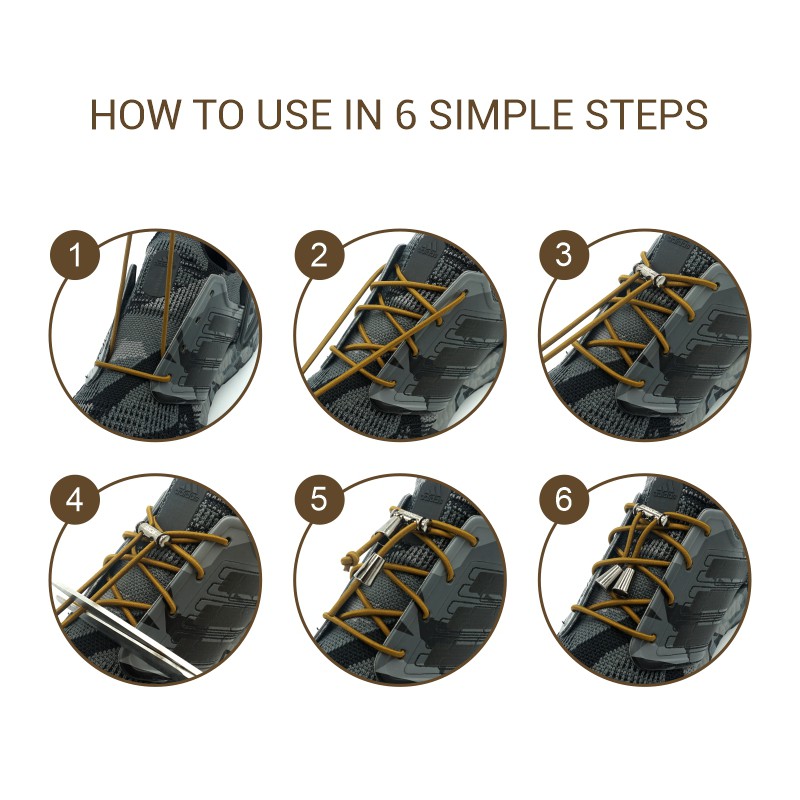 HOW TO USE IN 6 SIMPLE STEPS

1

2

3

4

5

6