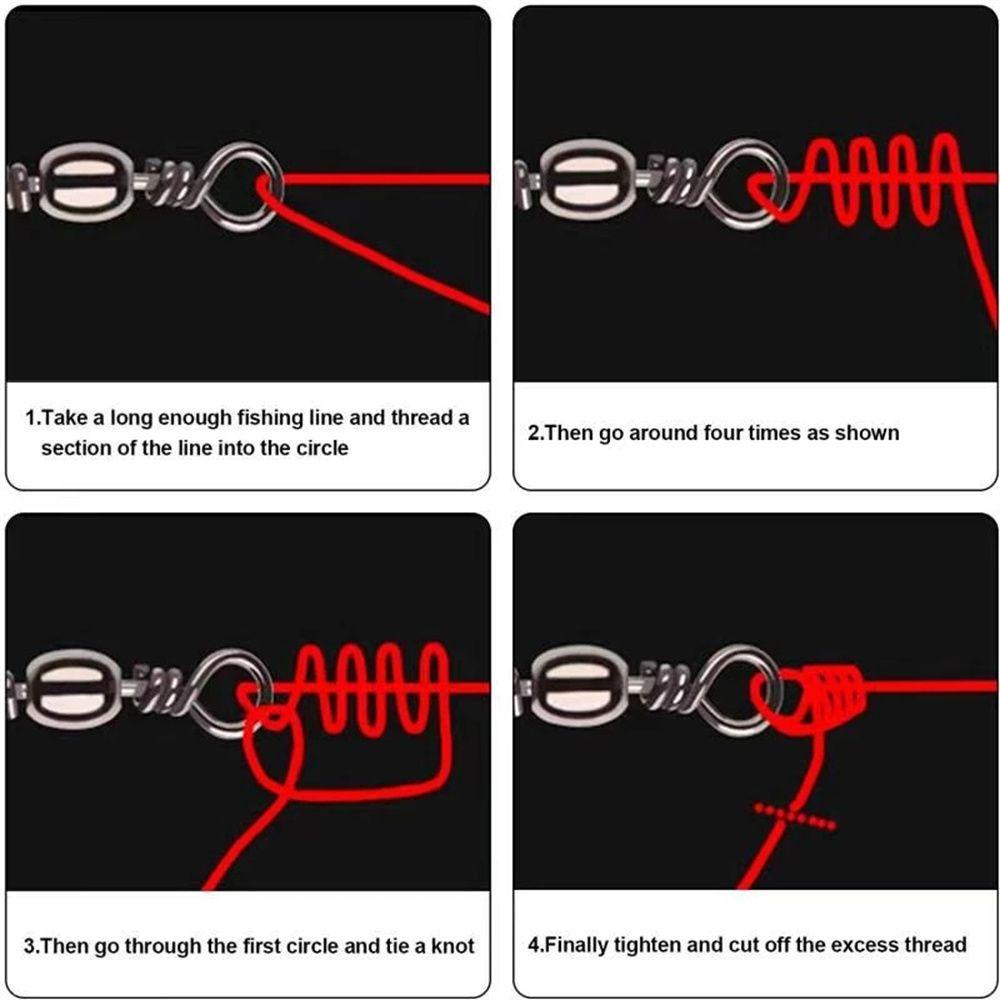 1.Take a long enough fishing line and thread a section of the line into the circle

2.Then go around four times as shown

3.Then go through the first circle and tie a knot

4.Finally tighten and cut off the excess thread