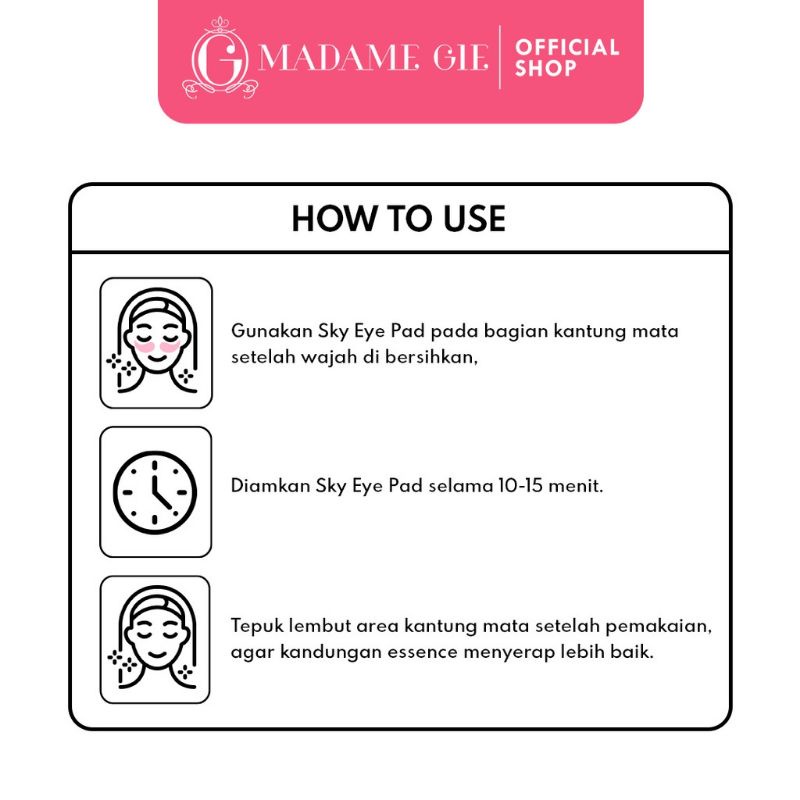 G MADAME GIE | OFFICIAL SHOP

HOW TO USE

Gunakan Sky Eye Pad pada bagian kantung mata setelah wajah di bersihkan,

Diamkan Sky Eye Pad selama 10-15 menit.

Tepuk lembut area kantung mata setelah pemakaian, agar kandungan essence menyerap lebih baik.