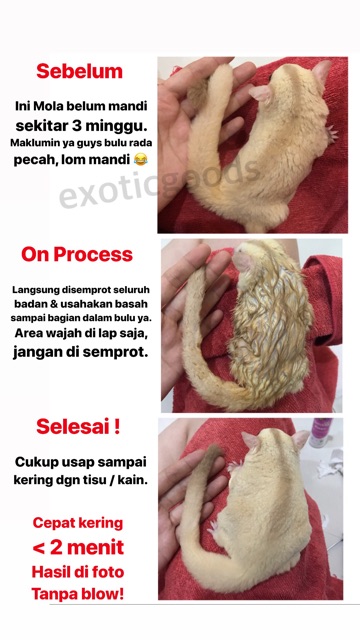 Sebelum

Ini Mola belum mandi sekitar 3 minggu. Maklumin ya guys bulu rada pecah, lom mandi 😂

exoticgoods

On Process

Langsung disemprot seluruh badan & usahakan basah sampai bagian dalam bulu ya. Area wajah di lap saja, jangan di semprot.

Selesai !

Cukup usap sampai kering dgn tisu / kain.

Cepat kering
< 2 menit
Hasil di foto
Tanpa blow!