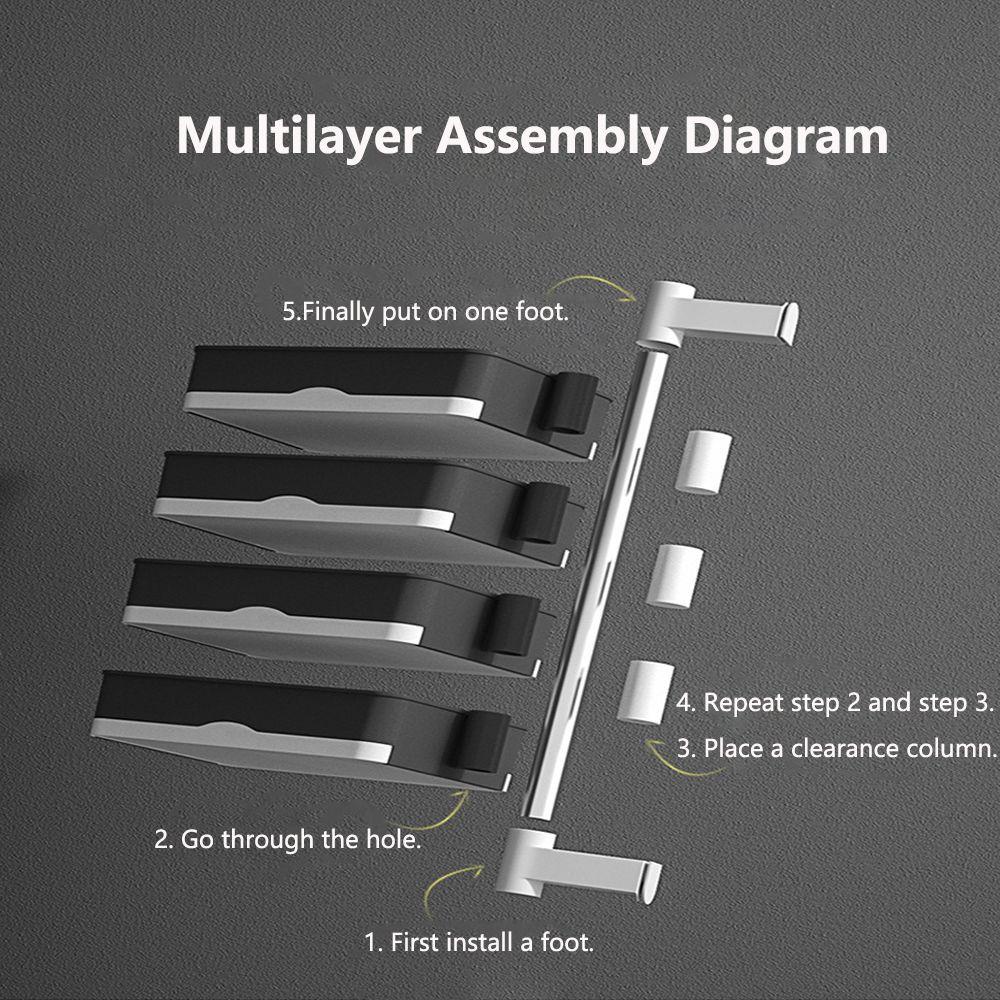 Multilayer Assembly Diagram

5.Finally put on one foot.

4. Repeat step 2 and step 3.

3. Place a clearance column.

2. Go through the hole.

1. First install a foot.