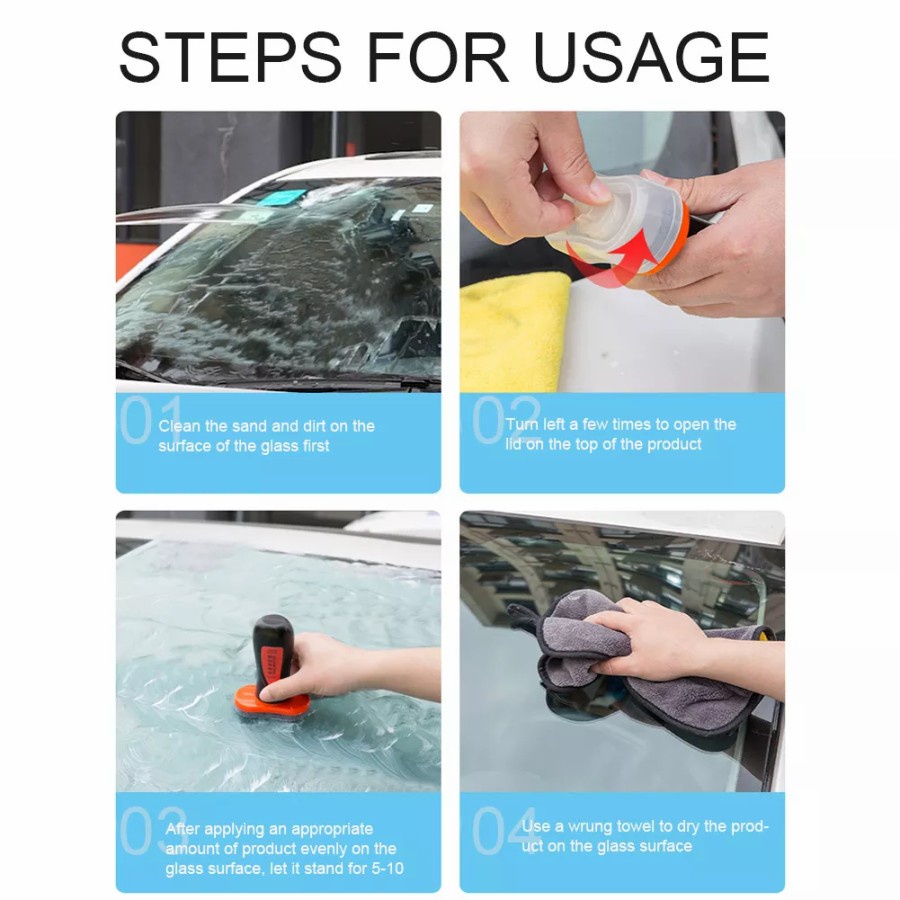 STEPS FOR USAGE

01 Clean the sand and dirt on the surface of the glass first

02 Turn left a few times to open the lid on the top of the product

03 After applying an appropriate amount of product evenly on the glass surface, let it stand for 5-10

04 Use a wrung towel to dry the product on the glass surface