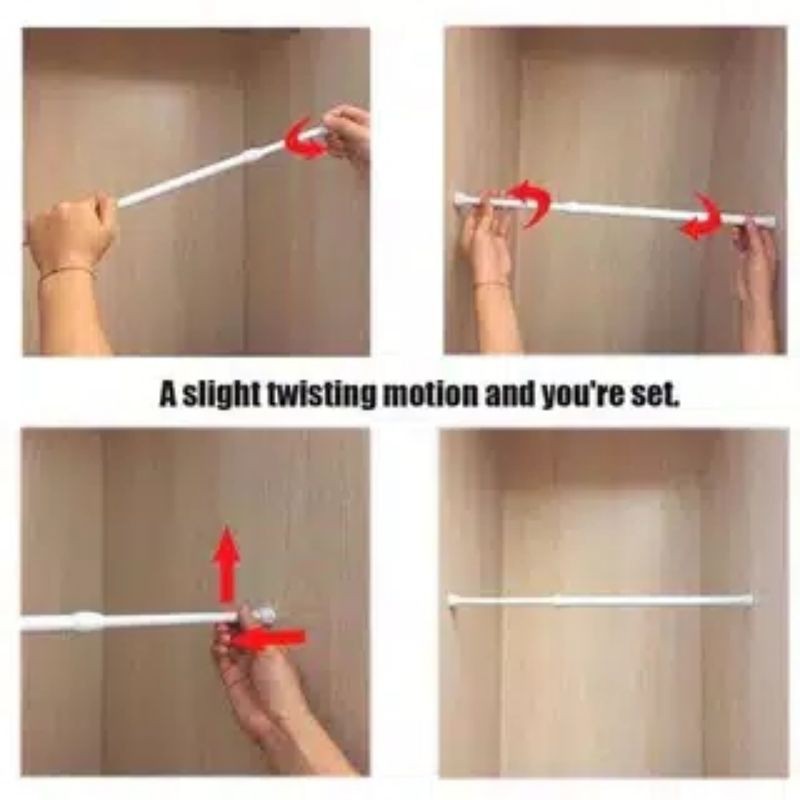 A slight twisting motion and you're set.