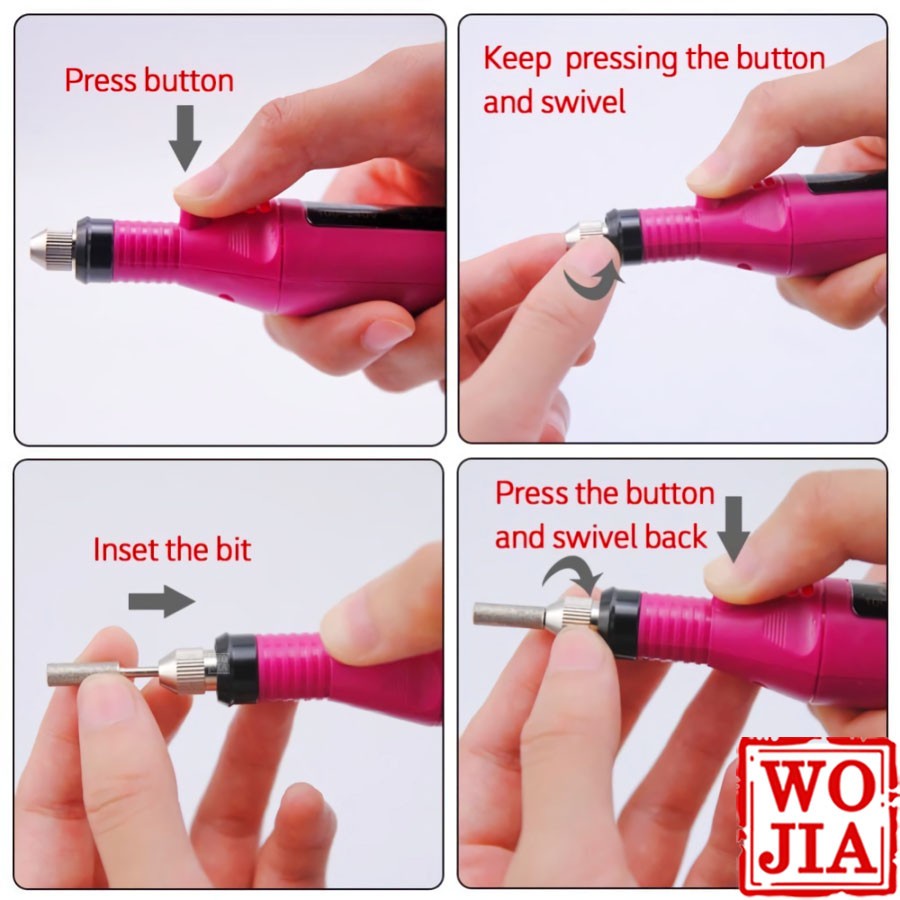 Press button

Keep pressing the button and swivel

Inset the bit

Press the button and swivel back

WO
JIA