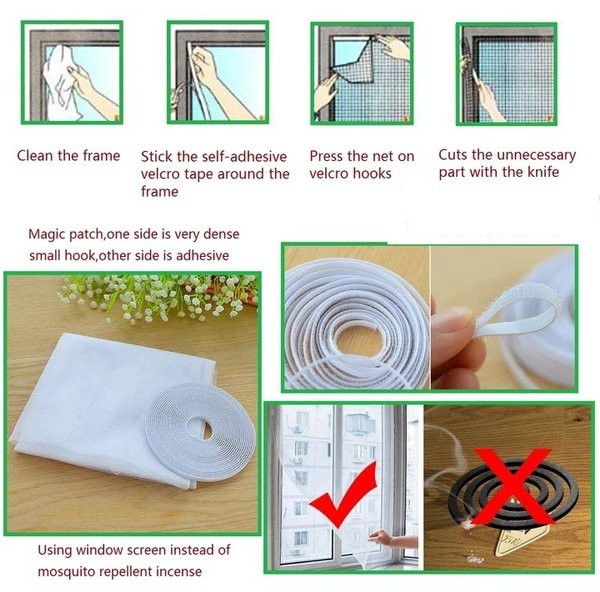 Clean the frame

Stick the self-adhesive velcro tape around the frame

Press the net on velcro hooks

Cuts the unnecessary part with the knife

Magic patch,one side is very dense small hook,other side is adhesive

Using window screen instead of mosquito repellent incense