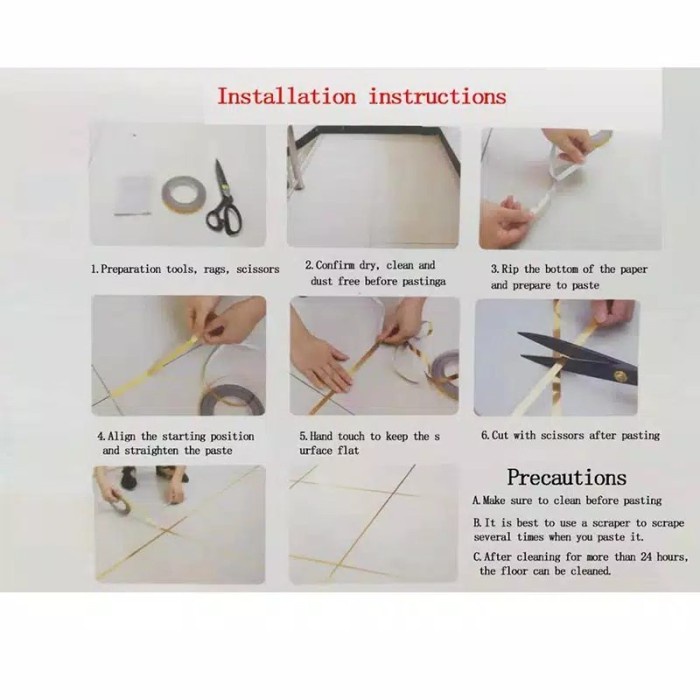 Installation instructions

1. Preparation tools, rags, scissors

2. Confirm dry, clean and dust free before pastinga

3. Rip the bottom of the paper and prepare to paste

4. Align the starting position and straighten the paste

5. Hand touch to keep the s urface flat

6. Cut with scissors after pasting

Precautions

A. Make sure to clean before pasting

B. It is best to use a scraper to scrape several times when you paste it.

C. After cleaning for more than 24 hours, the floor can be cleaned.