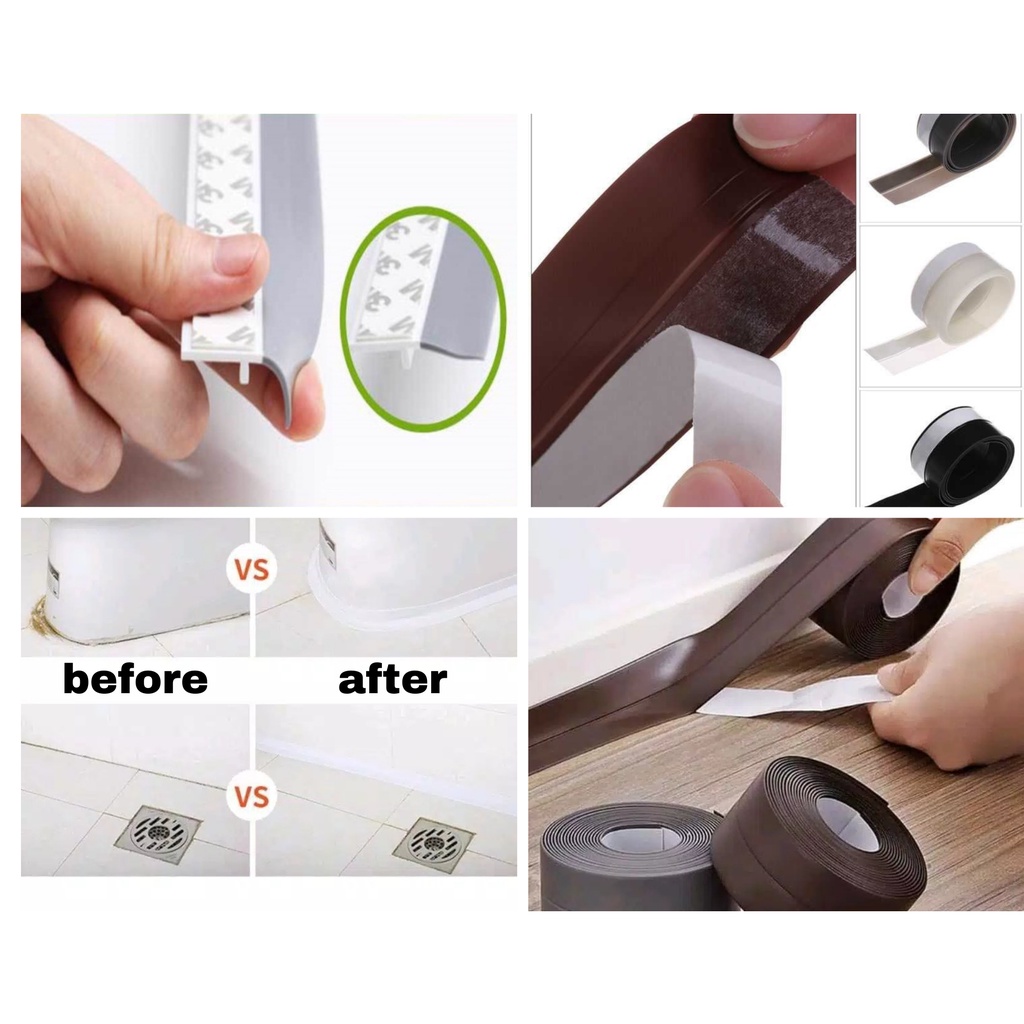 VS

before

after

VS