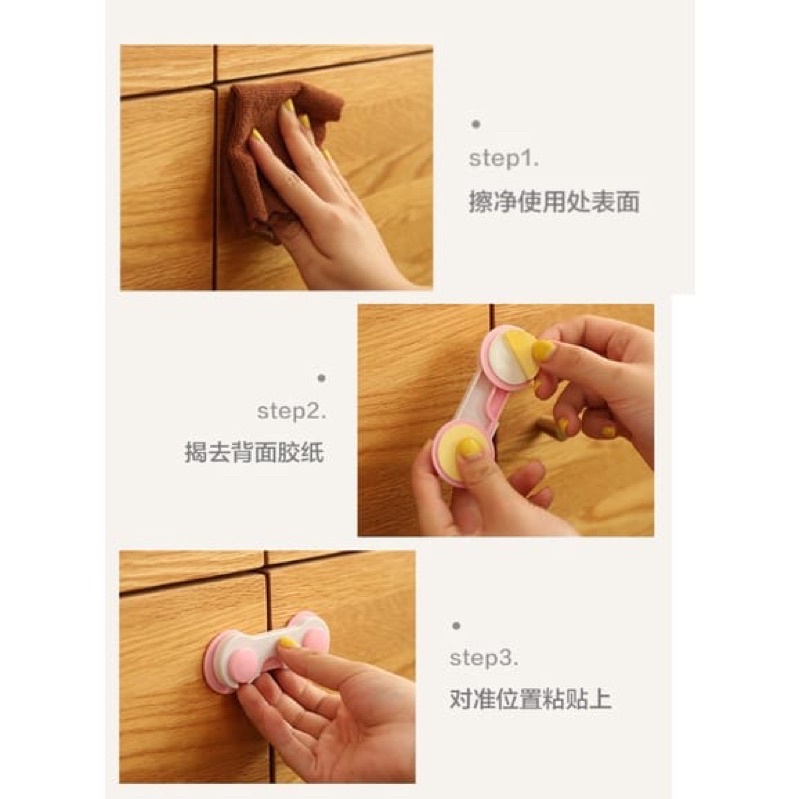 step1.
擦净使用处表面

step2.
揭去背面胶纸

step3.
对准位置粘贴上