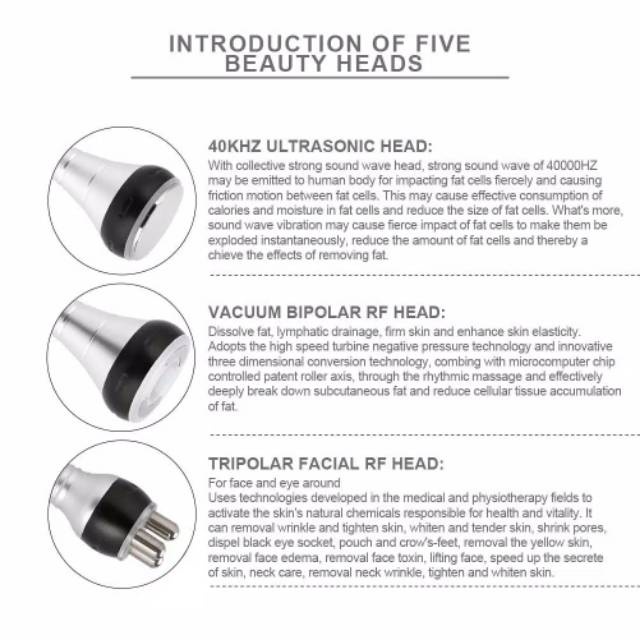 INTRODUCTION OF FIVE BEAUTY HEADS

40KHZ ULTRASONIC HEAD:

With collective strong sound wave head, strong sound wave of 40000HZ may be emitted to human body for impacting fat cells fiercely and causing friction motion between fat cells. This may cause effective consumption of calories and moisture in fat cells and reduce the size of fat cells. What's more, sound wave vibration may cause fierce impact of fat cells to make them be exploded instantaneously, reduce the amount of fat cells and thereby a chieve the effects of removing fat.

VACUUM BIPOLAR RF HEAD:

Dissolve fat, lymphatic drainage, firm skin and enhance skin elasticity. Adopts the high speed turbine negative pressure technology and innovative three dimensional conversion technology, combing with microcomputer chip controlled patent roller axis, through the rhythmic massage and effectively deeply break down subcutaneous fat and reduce cellular tissue accumulation of fat.

TRIPOLAR FACIAL RF HEAD:

For face and eye around
Uses technologies developed in the medical and physiotherapy fields to activate the skin's natural chemicals responsible for health and vitality. It can removal wrinkle and tighten skin, whiten and tender skin, shrink pores, dispel black eye socket, pouch and crow's-feet, removal the yellow skin, removal face edema, removal face toxin, lifting face, speed up the secrete of skin, neck care, removal neck wrinkle, tighten and whiten skin.