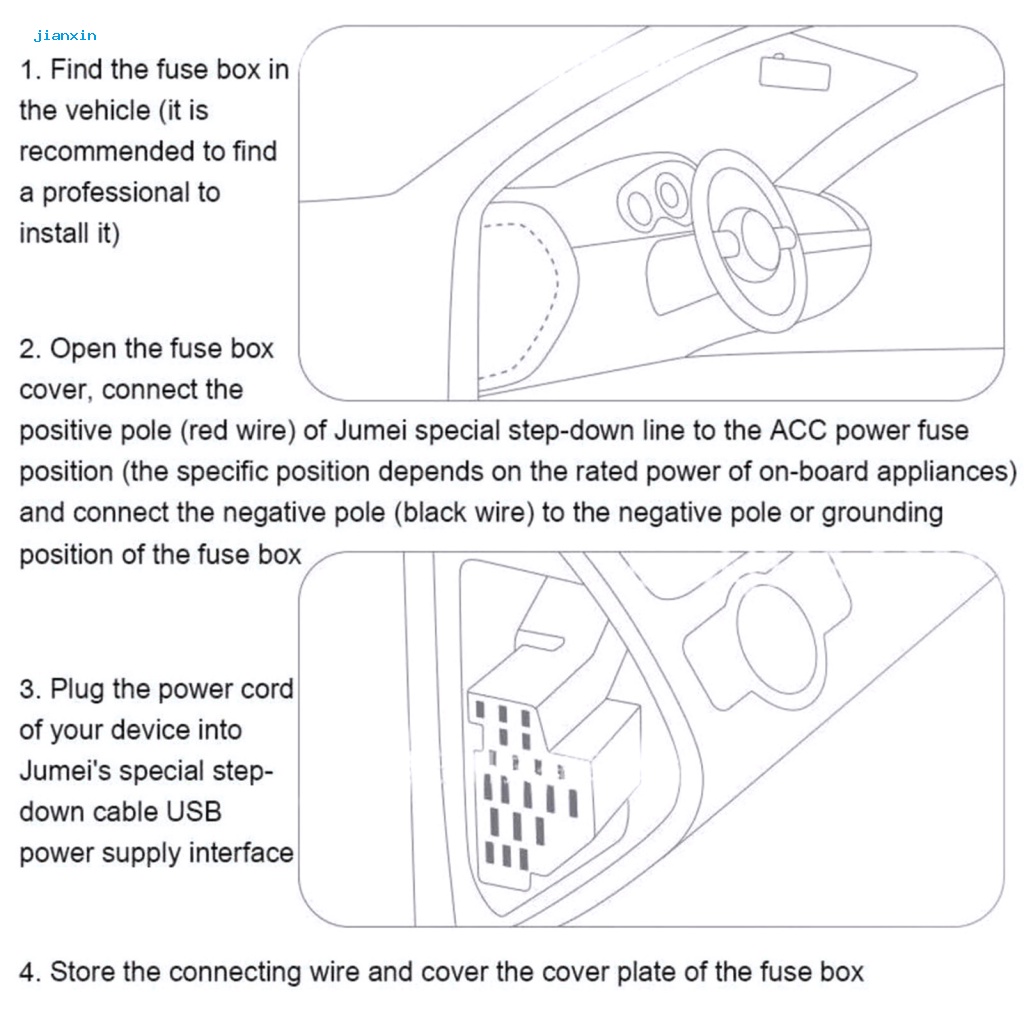 jianxin

1. Find the fuse box in the vehicle (it is recommended to find a professional to install it)

2. Open the fuse box cover, connect the positive pole (red wire) of Jumei special step-down line to the ACC power fuse position (the specific position depends on the rated power of on-board appliances) and connect the negative pole (black wire) to the negative pole or grounding position of the fuse box

3. Plug the power cord of your device into Jumei's special step-down cable USB power supply interface

4. Store the connecting wire and cover the cover plate of the fuse box