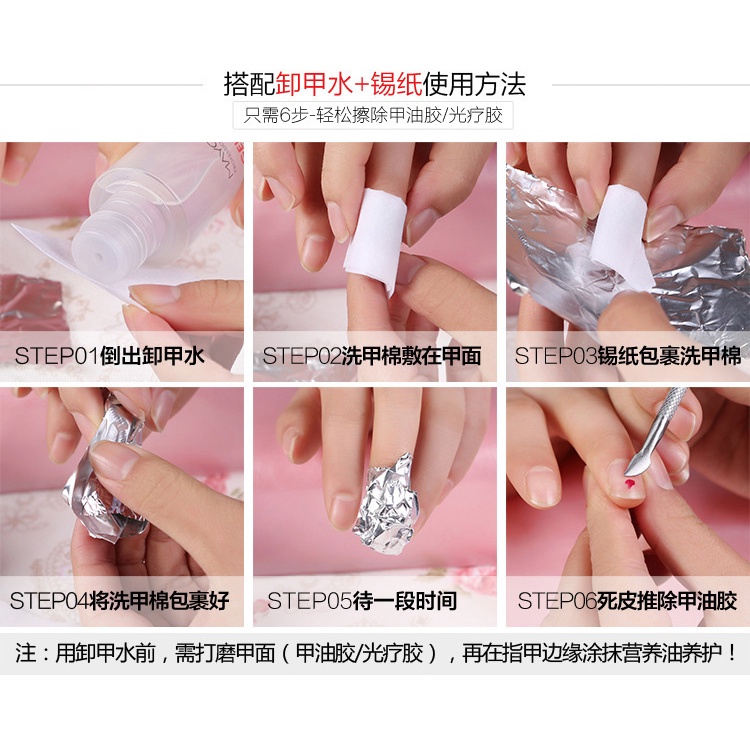 搭配卸甲水+锡纸使用方法

只需6步-轻松擦除甲油胶/光疗胶

STEP01倒出卸甲水

STEP02洗甲棉敷在甲面

STEP03锡纸包裹洗甲棉

STEP04将洗甲棉包裹好

STEP05待一段时间

STEP06死皮推除甲油胶

注：用卸甲水前，需打磨甲面（甲油胶/光疗胶），再在指甲边缘涂抹营养油养护！