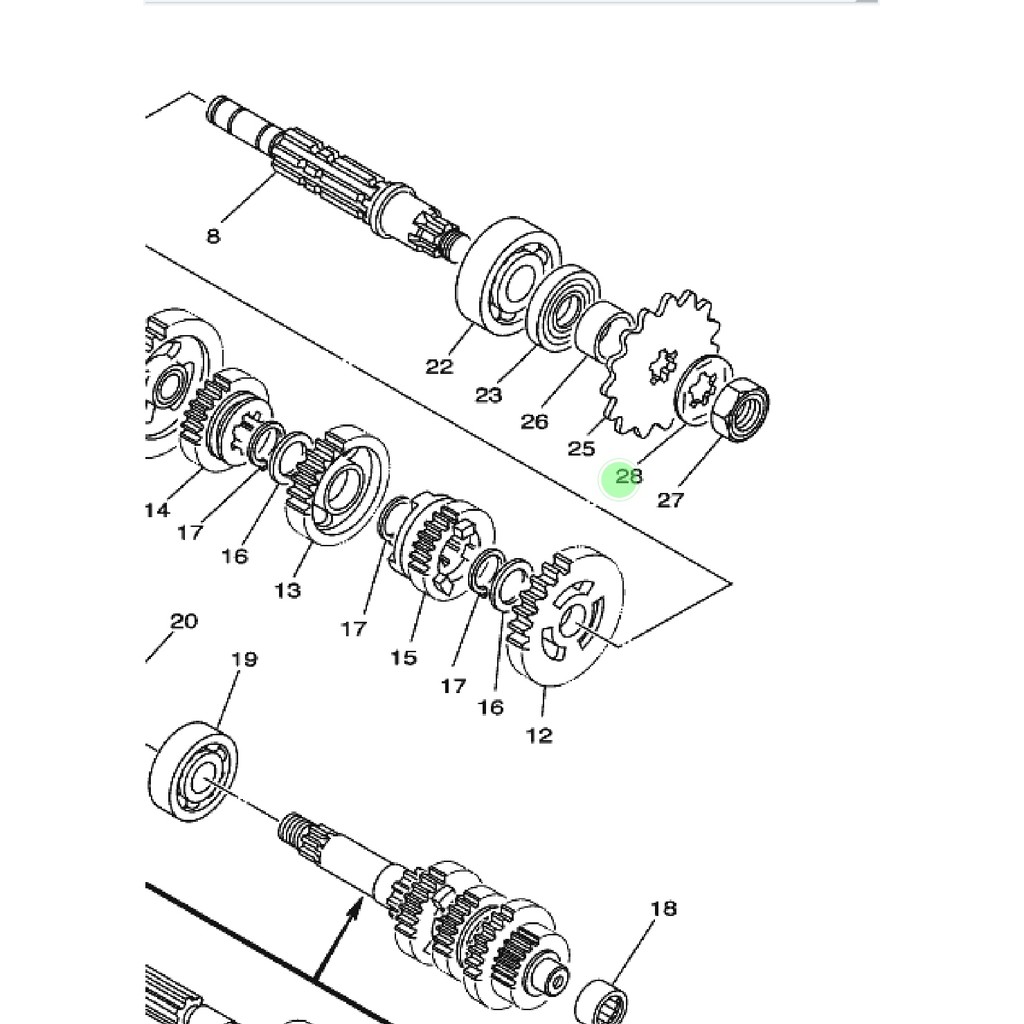 8
22
23
26
25
28
27
14
17
16
13
17
15
17
16
12
20
19
18