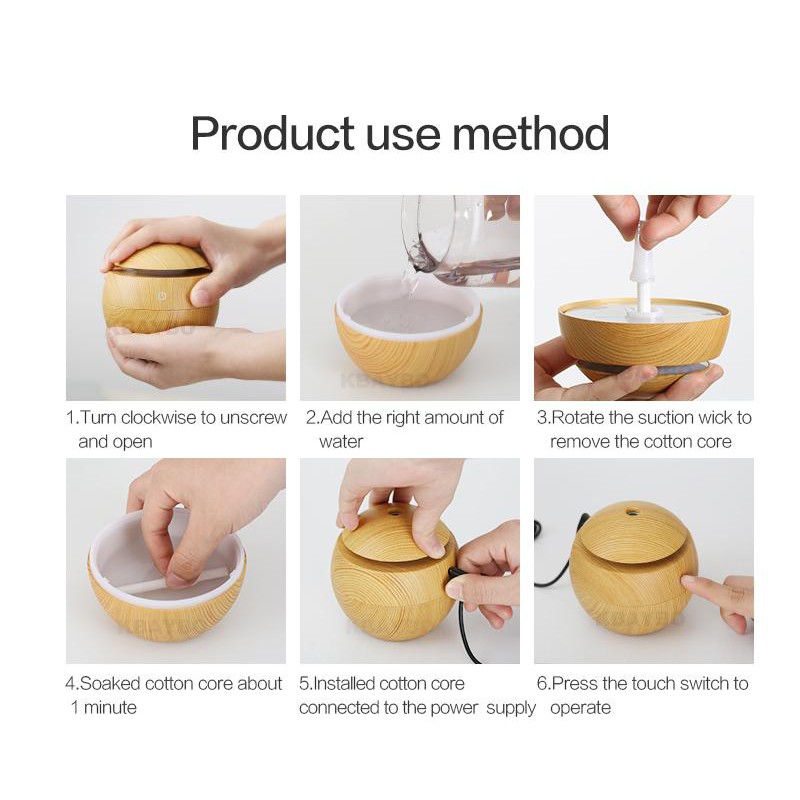 Product use method

1.Turn clockwise to unscrew and open

2.Add the right amount of water

3.Rotate the suction wick to remove the cotton core

4.Soaked cotton core about 1 minute

5.Installed cotton core connected to the power supply

6.Press the touch switch to operate