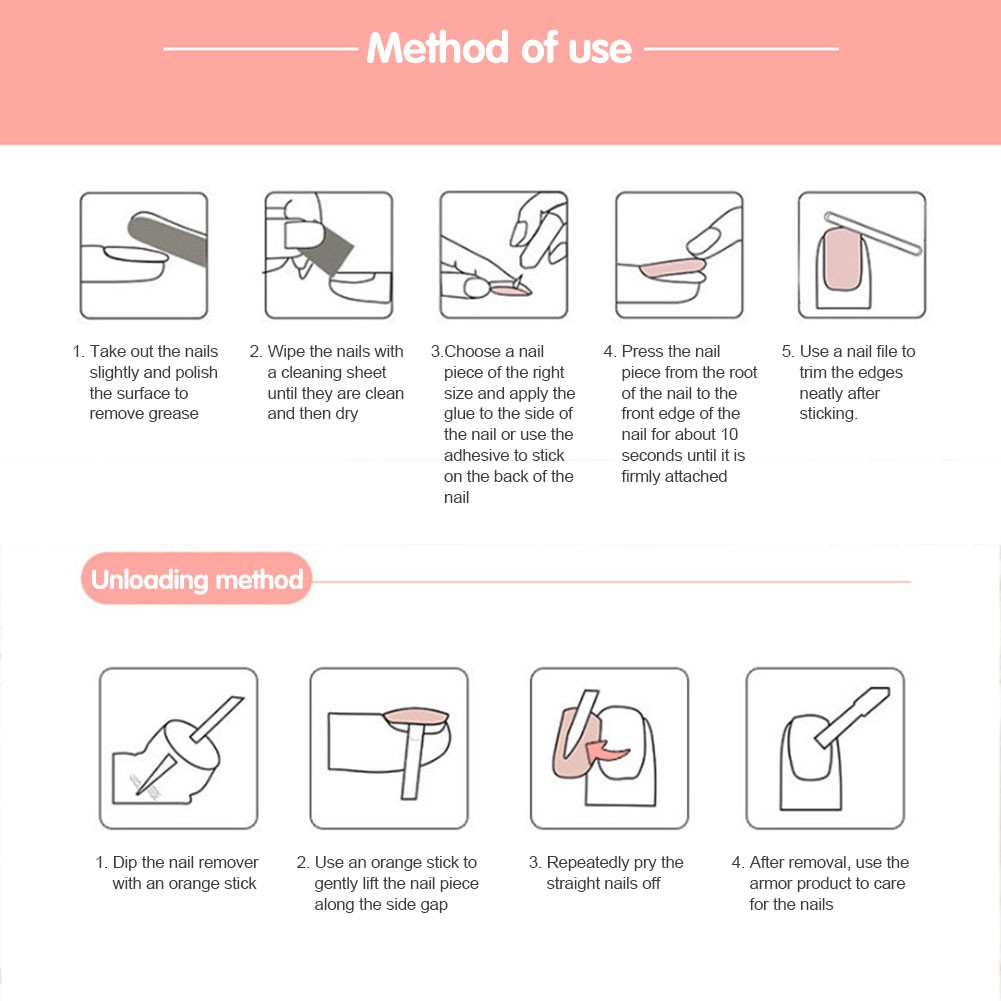 Method of use

1. Take out the nails slightly and polish the surface to remove grease

2. Wipe the nails with a cleaning sheet until they are clean and then dry

3.Choose a nail piece of the right size and apply the glue to the side of the nail or use the adhesive to stick on the back of the nail

4. Press the nail piece from the root of the nail to the front edge of the nail for about 10 seconds until it is firmly attached

5. Use a nail file to trim the edges neatly after sticking.

Unloading method

1. Dip the nail remover with an orange stick

2. Use an orange stick to gently lift the nail piece along the side gap

3. Repeatedly pry the straight nails off

4. After removal, use the armor product to care for the nails