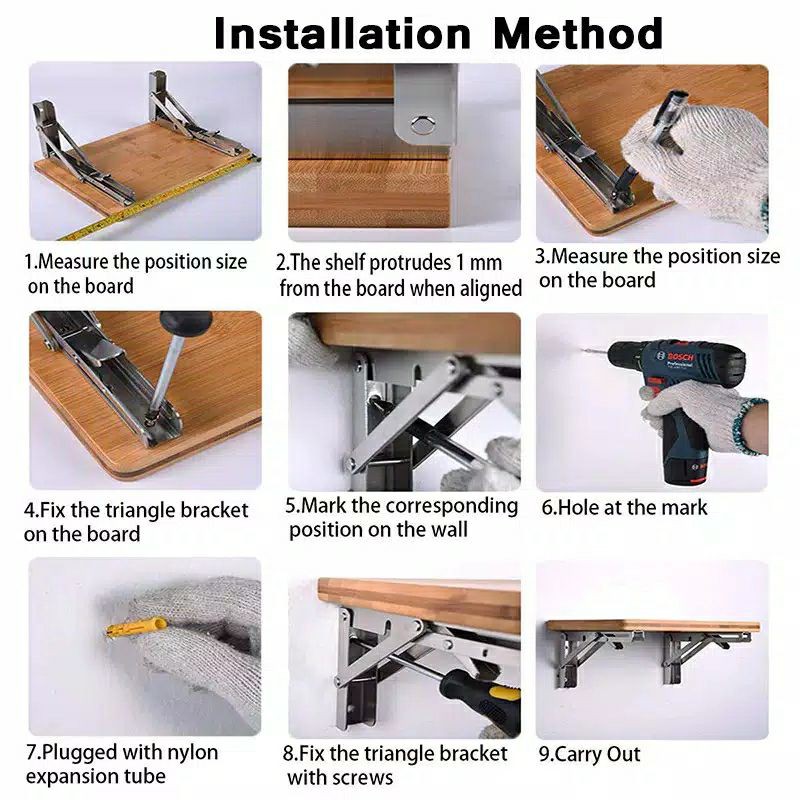 Installation Method

1.Measure the position size on the board

2.The shelf protrudes 1 mm from the board when aligned

3.Measure the position size on the board

4.Fix the triangle bracket on the board

5.Mark the corresponding position on the wall

BOSCH Professional

6.Hole at the mark

7.Plugged with nylon expansion tube

8.Fix the triangle bracket with screws

9.Carry Out