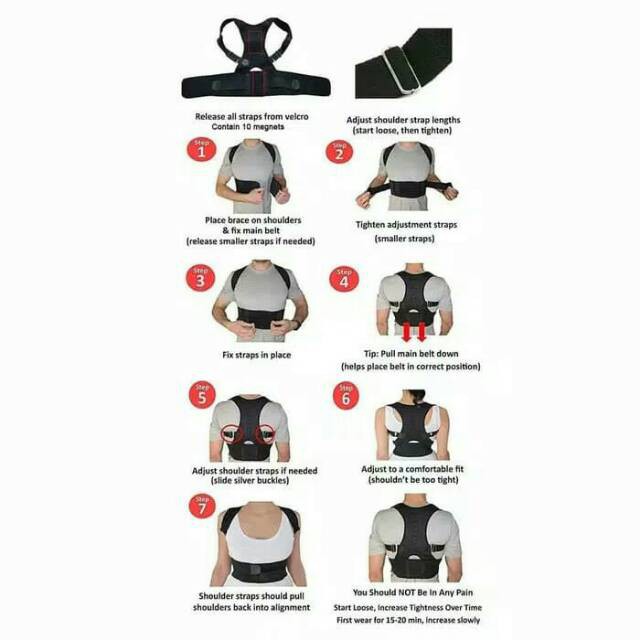 Release all straps from velcro
Contain 10 megnets

Adjust shoulder strap lengths
(start loose, then tighten)

Step 1

Place brace on shoulders & fix main belt (release smaller straps if needed)

Step 2

Tighten adjustment straps (smaller straps)

Step 3

Fix straps in place

Step 4

Tip: Pull main belt down (helps place belt in correct position)

Step 5

Adjust shoulder straps if needed (slide silver buckles)

Step 6

Adjust to a comfortable fit (shouldn't be too tight)

Step 7

Shoulder straps should pull shoulders back into alignment

You Should NOT Be In Any Pain
Start Loose, Increase Tightness Over Time
First wear for 15-20 min, increase slowly