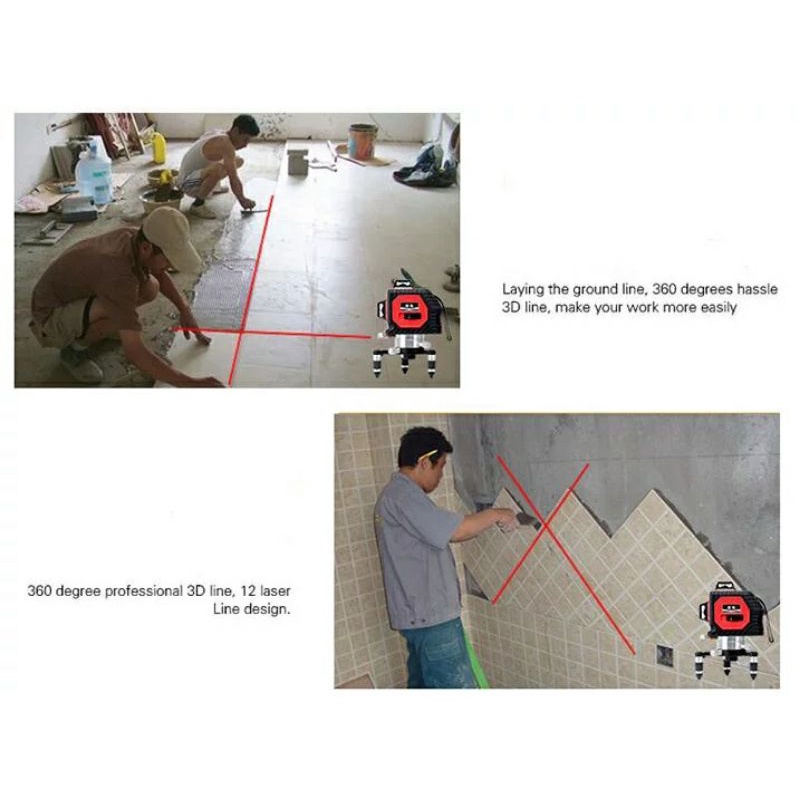 Laying the ground line, 360 degrees hassle 3D line, make your work more easily

360 degree professional 3D line, 12 laser Line design.