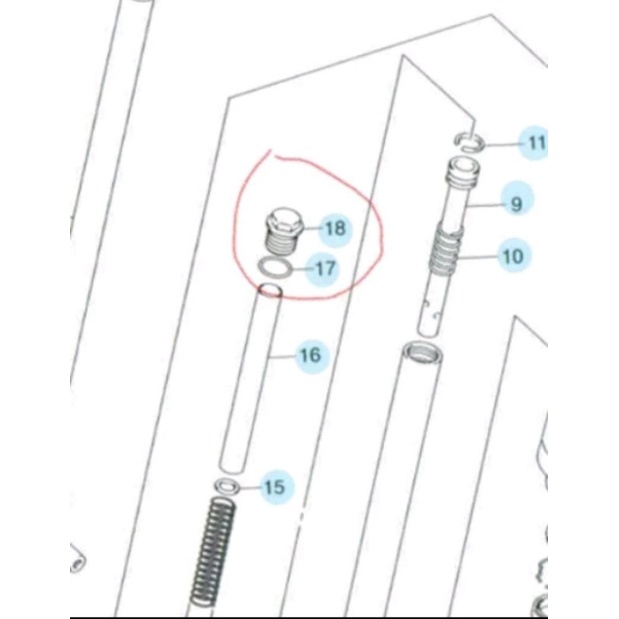 11
9
18
10
17
16
15