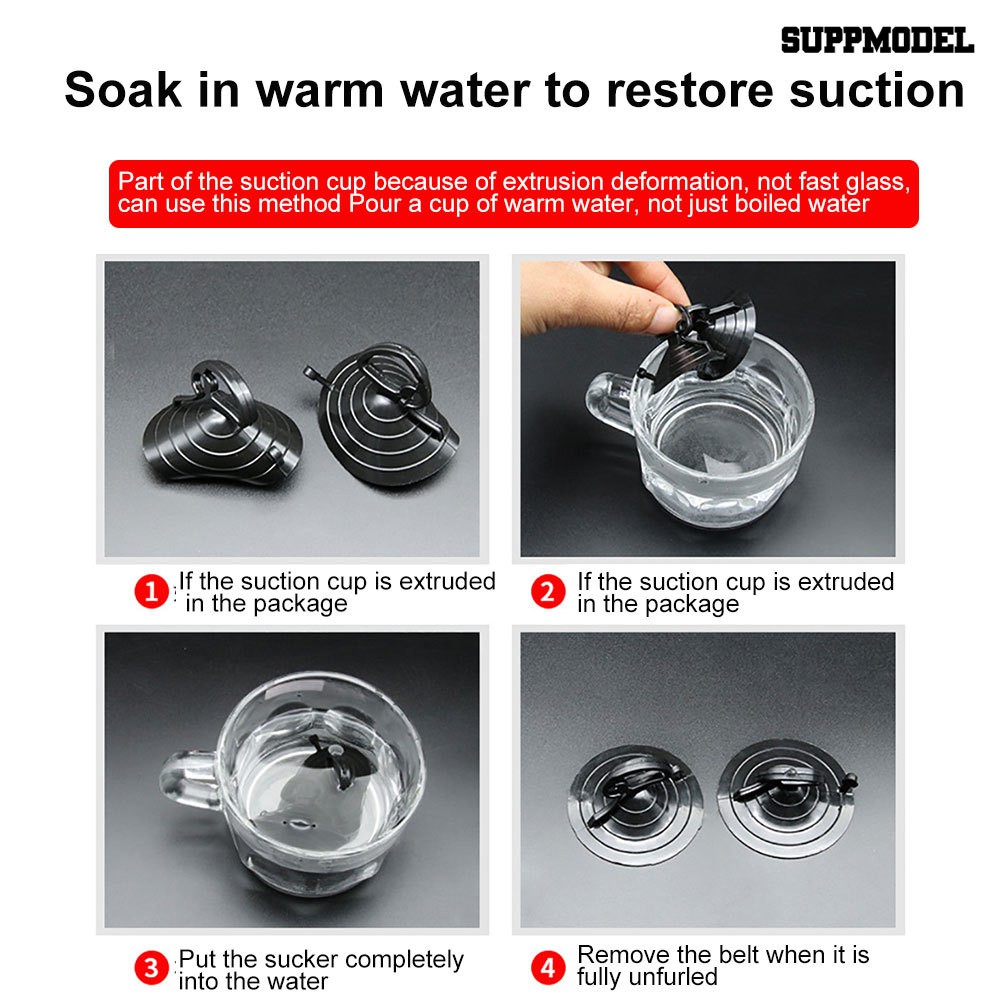 SUPPMODEL

Soak in warm water to restore suction

Part of the suction cup because of extrusion deformation, not fast glass, can use this method Pour a cup of warm water, not just boiled water

1 If the suction cup is extruded in the package

2 If the suction cup is extruded in the package

3 Put the sucker completely into the water

4 Remove the belt when it is fully unfurled