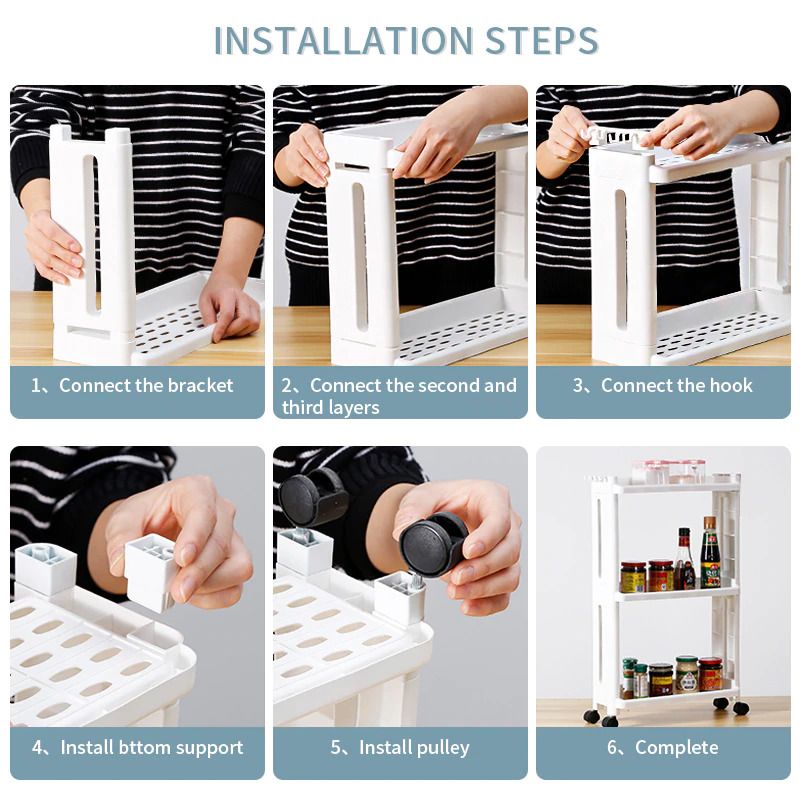 INSTALLATION STEPS

1、Connect the bracket

2、Connect the second and third layers

3、Connect the hook

4、Install bttom support

5、Install pulley

6、Complete