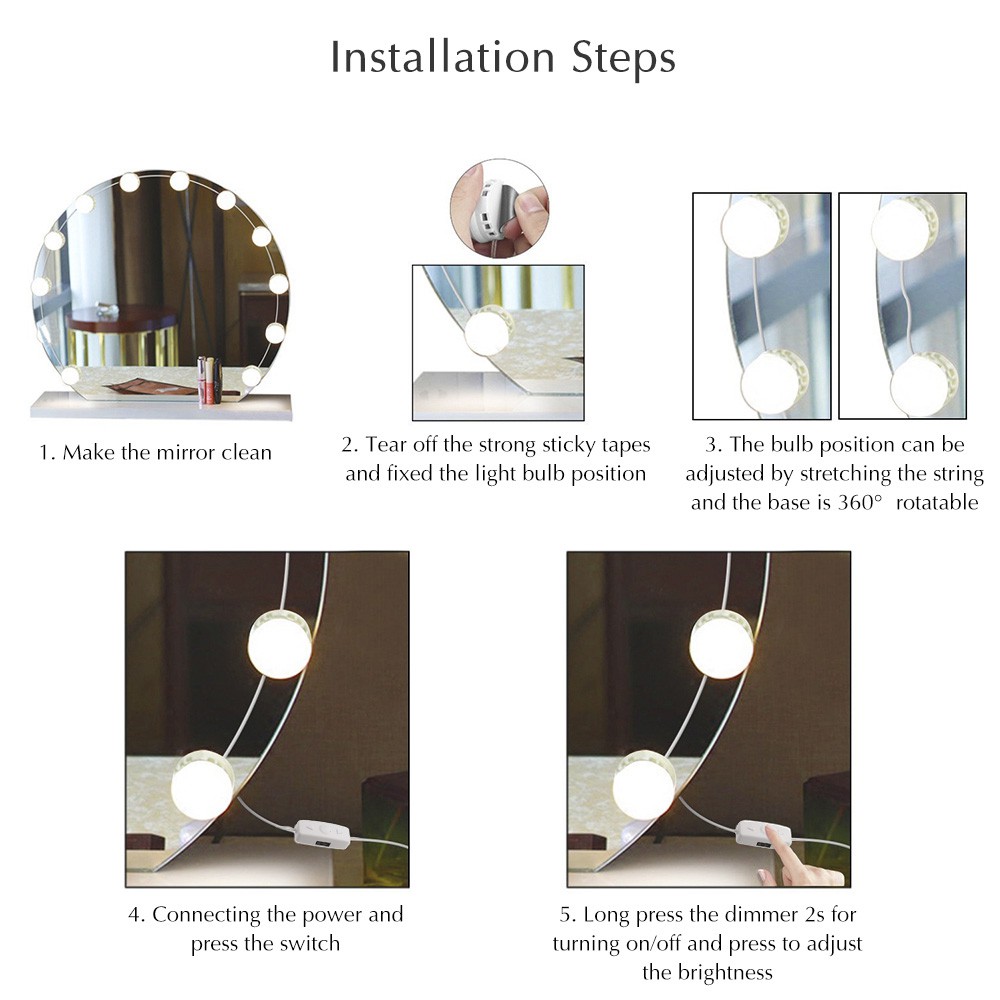 Installation Steps

1. Make the mirror clean

2. Tear off the strong sticky tapes and fixed the light bulb position

3. The bulb position can be adjusted by stretching the string and the base is 360° rotatable

4. Connecting the power and press the switch

5. Long press the dimmer 2s for turning on/off and press to adjust the brightness