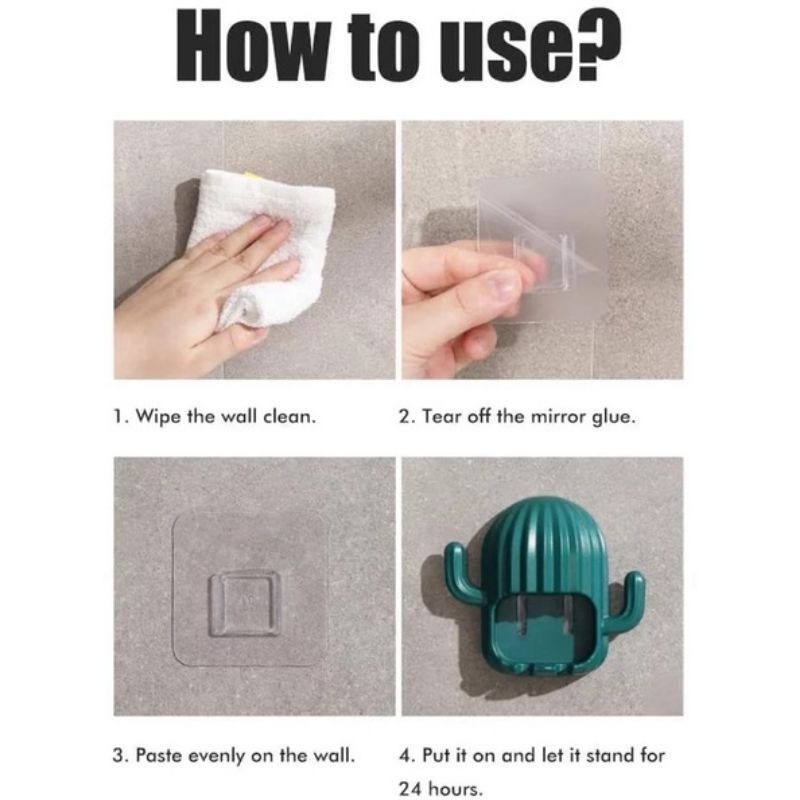 How to use?

1. Wipe the wall clean.

2. Tear off the mirror glue.

3. Paste evenly on the wall.

4. Put it on and let it stand for 24 hours.