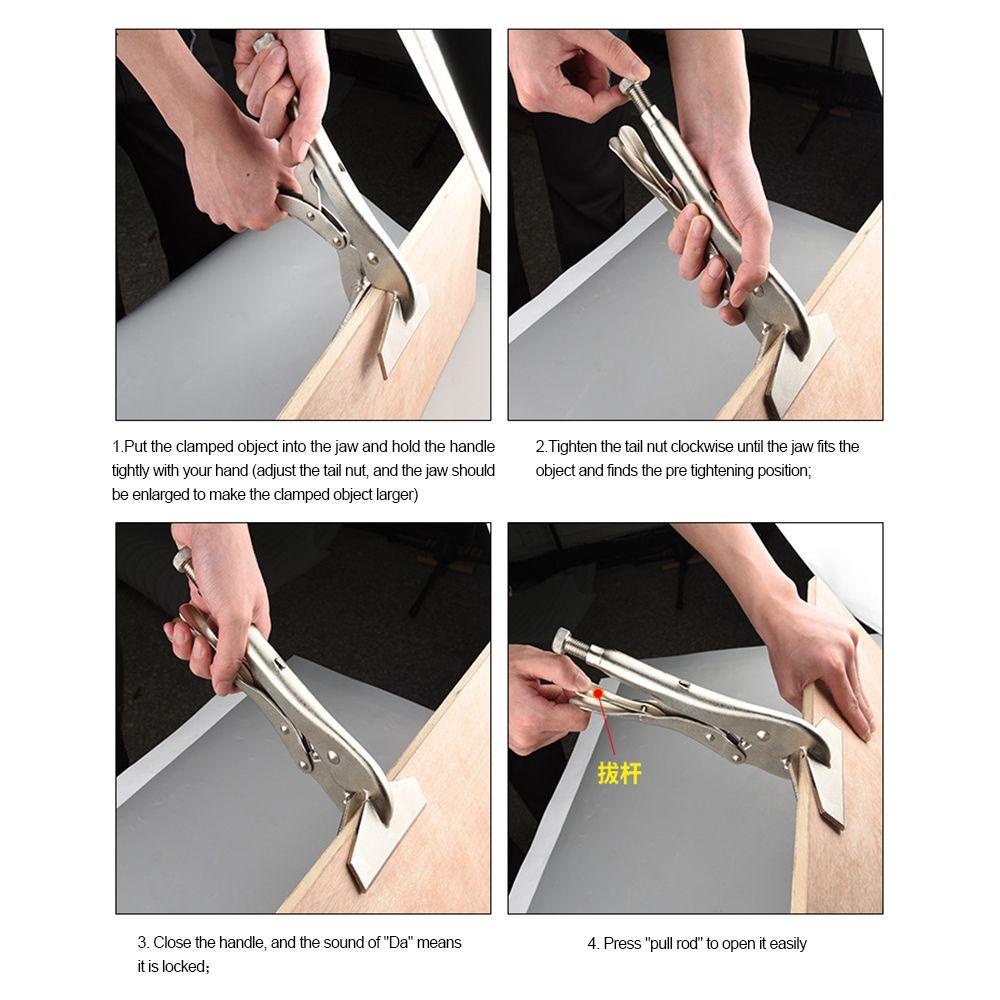 1.Put the clamped object into the jaw and hold the handle tightly with your hand (adjust the tail nut, and the jaw should be enlarged to make the clamped object larger)

2.Tighten the tail nut clockwise until the jaw fits the object and finds the pre tightening position;

拔杆

3. Close the handle, and the sound of "Da" means it is locked;

4. Press "pull rod" to open it easily