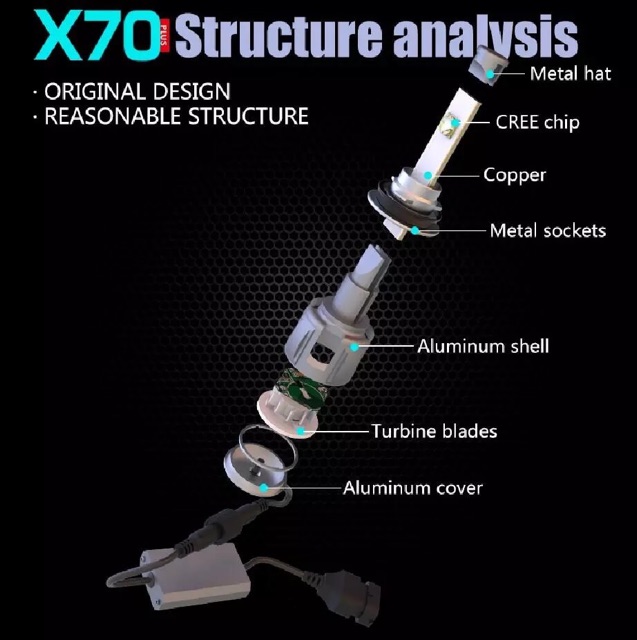 X70 PLUS Structure analysis

· ORIGINAL DESIGN
· REASONABLE STRUCTURE

Metal hat
CREE chip
Copper
Metal sockets
Aluminum shell
Turbine blades
Aluminum cover