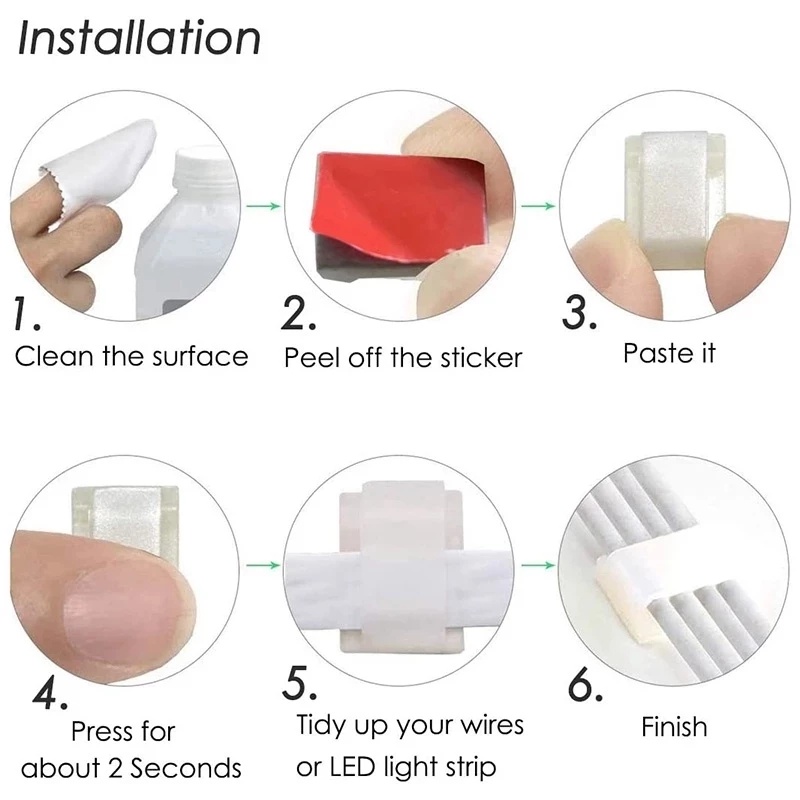 Installation

1.
Clean the surface

2.
Peel off the sticker

3.
Paste it

4.
Press for about 2 Seconds

5.
Tidy up your wires or LED light strip

6.
Finish