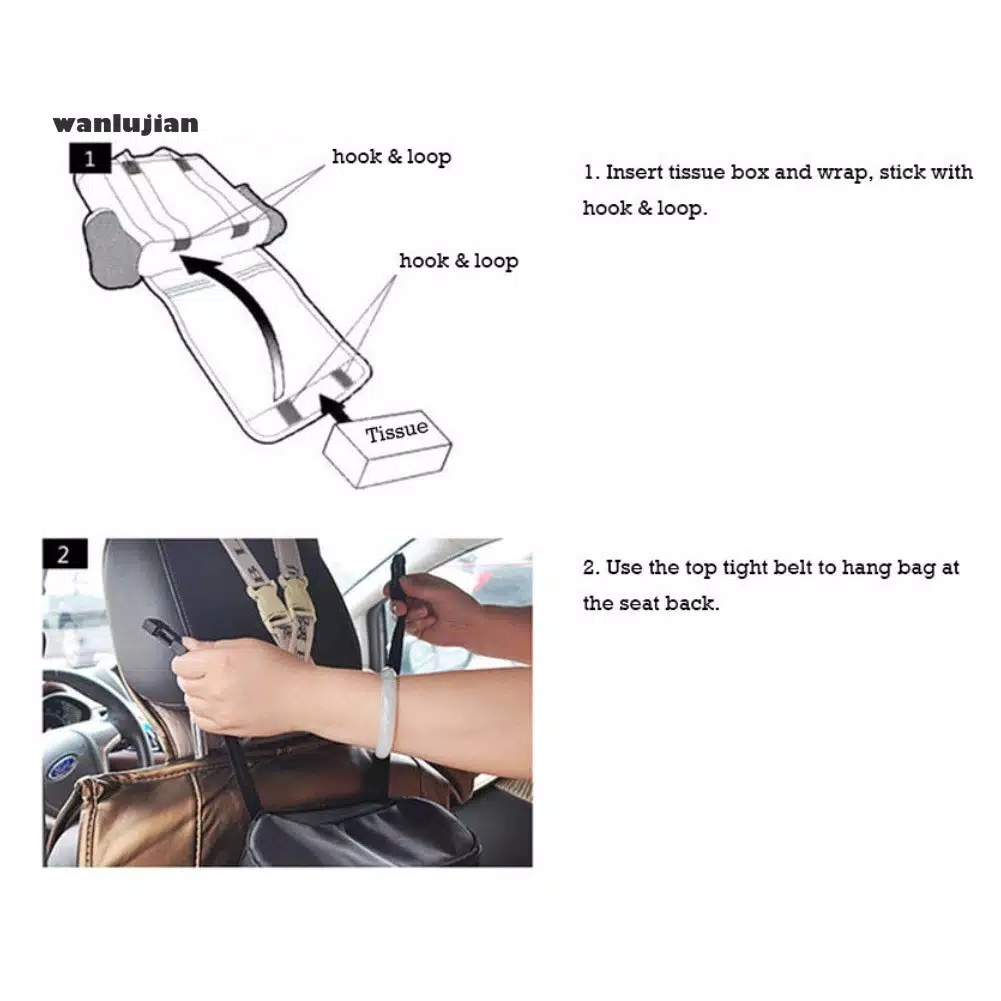 wanlujian

1

hook & loop

hook & loop

Tissue

1. Insert tissue box and wrap, stick with hook & loop.

2

2. Use the top tight belt to hang bag at the seat back.