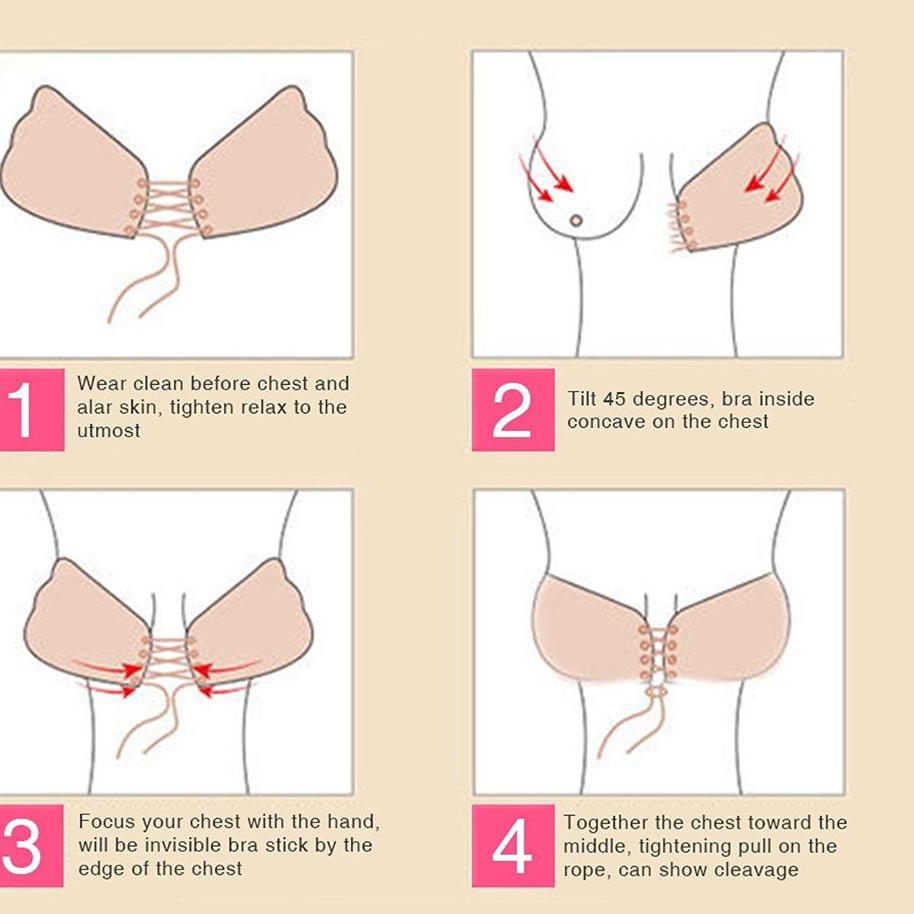 1 Wear clean before chest and alar skin, tighten relax to the utmost

2 Tilt 45 degrees, bra inside concave on the chest

3 Focus your chest with the hand, will be invisible bra stick by the edge of the chest

4 Together the chest toward the middle, tightening pull on the rope, can show cleavage