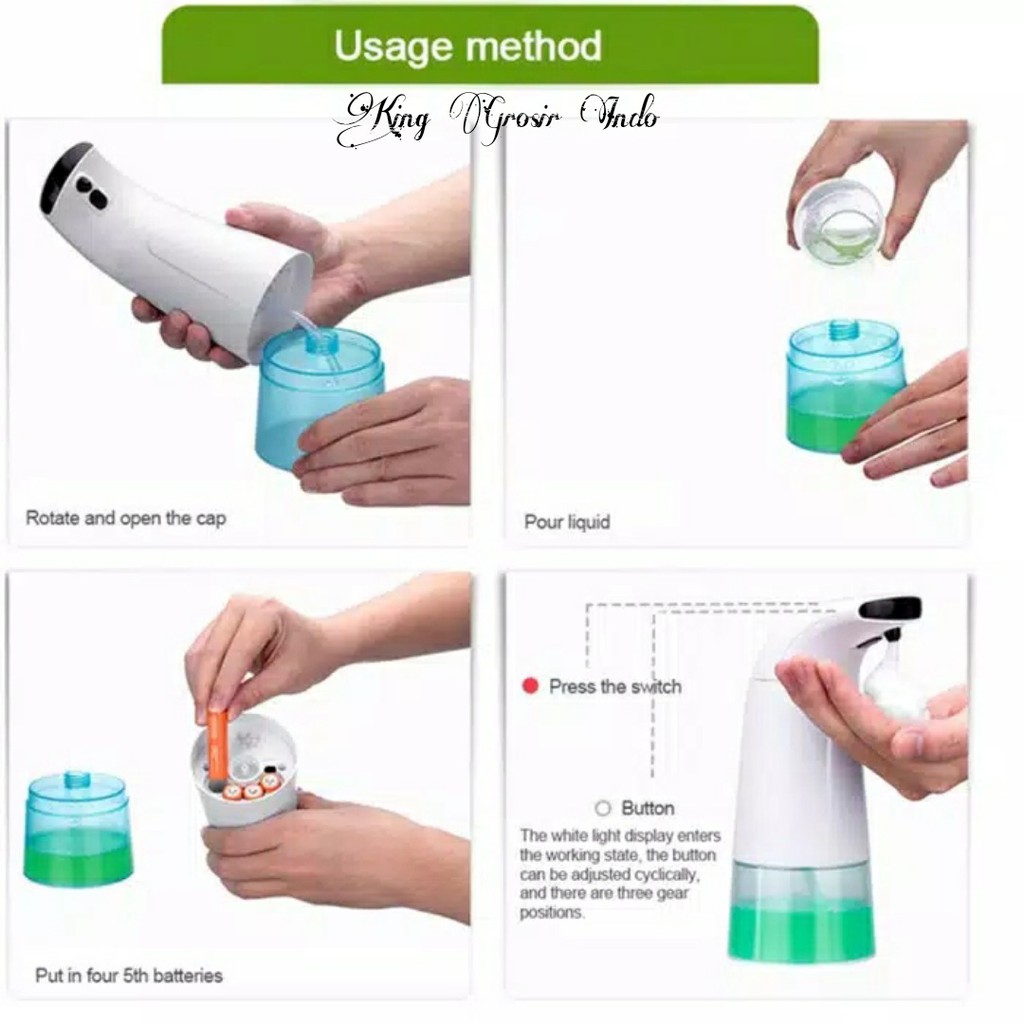 Usage method

King Grosir Indo

Rotate and open the cap

Pour liquid

Put in four 5th batteries

Press the switch

Button

The white light display enters the working state, the button can be adjusted cyclically, and there are three gear positions.