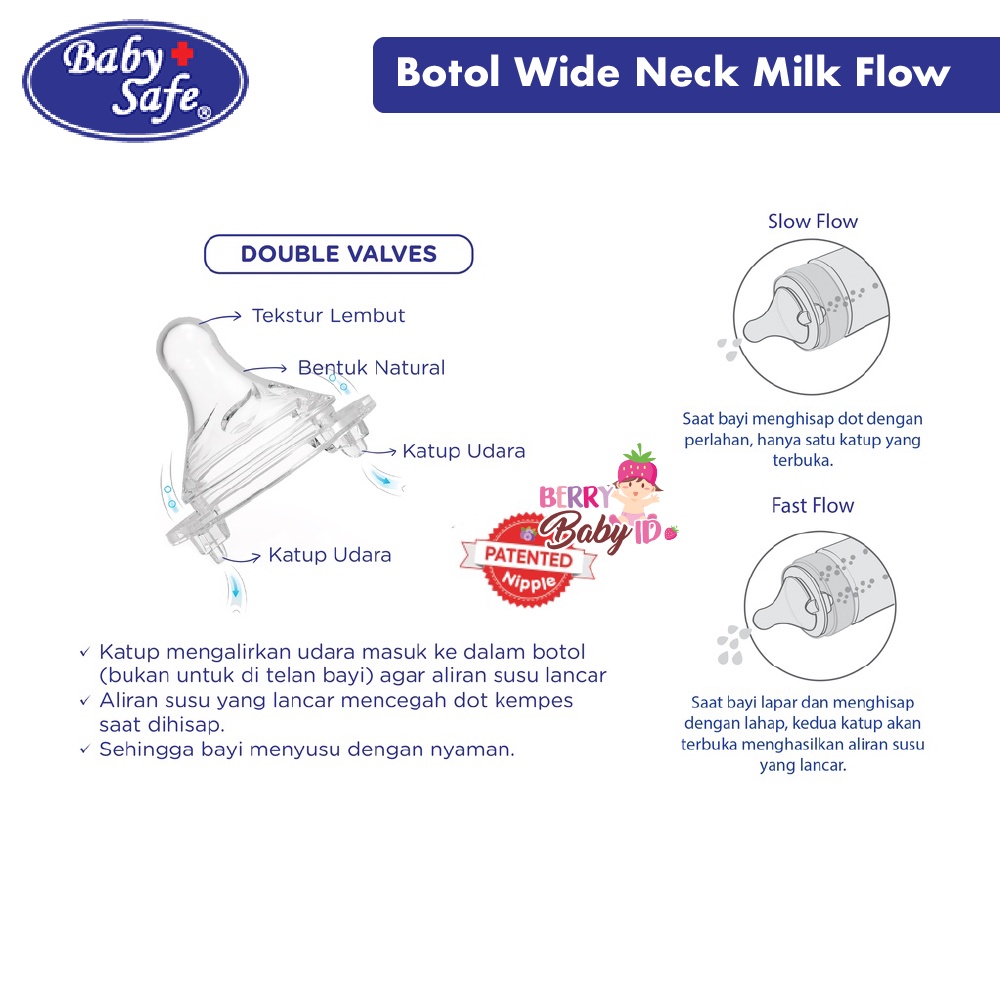 Baby Safe®

Botol Wide Neck Milk Flow

DOUBLE VALVES

Tekstur Lembut

Bentuk Natural

Katup Udara

Katup Udara

BERRY Baby ID

PATENTED Nipple

✓ Katup mengalirkan udara masuk ke dalam botol (bukan untuk di telan bayi) agar aliran susu lancar
✓ Aliran susu yang lancar mencegah dot kempes saat dihisap.
✓ Sehingga bayi menyusu dengan nyaman.

Slow Flow

Saat bayi menghisap dot dengan perlahan, hanya satu katup yang terbuka.

Fast Flow

Saat bayi lapar dan menghisap dengan lahap, kedua katup akan terbuka menghasilkan aliran susu yang lancar.