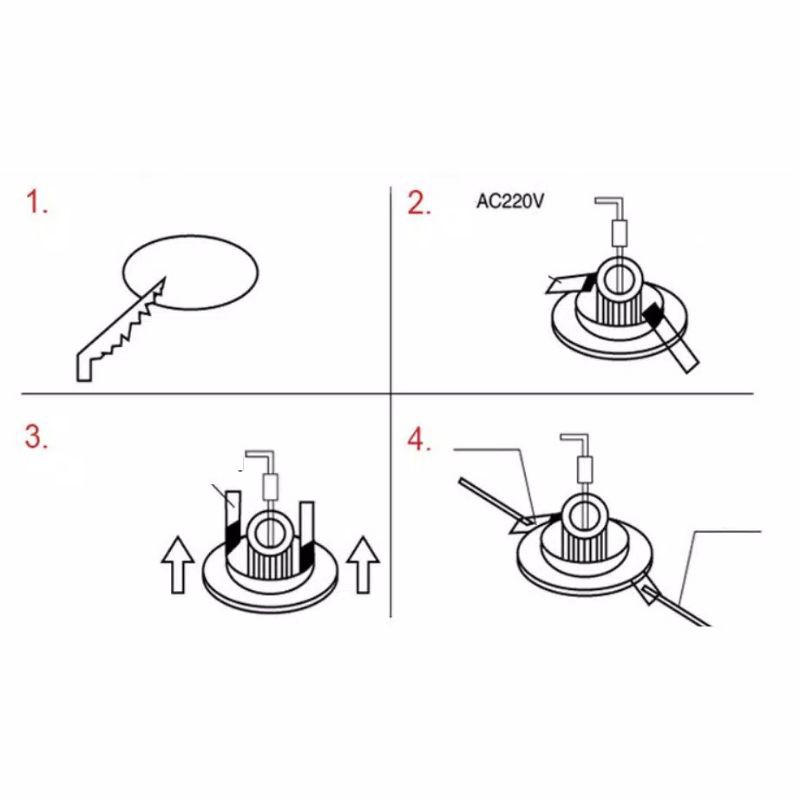 1.

2. AC220V

3.

4.