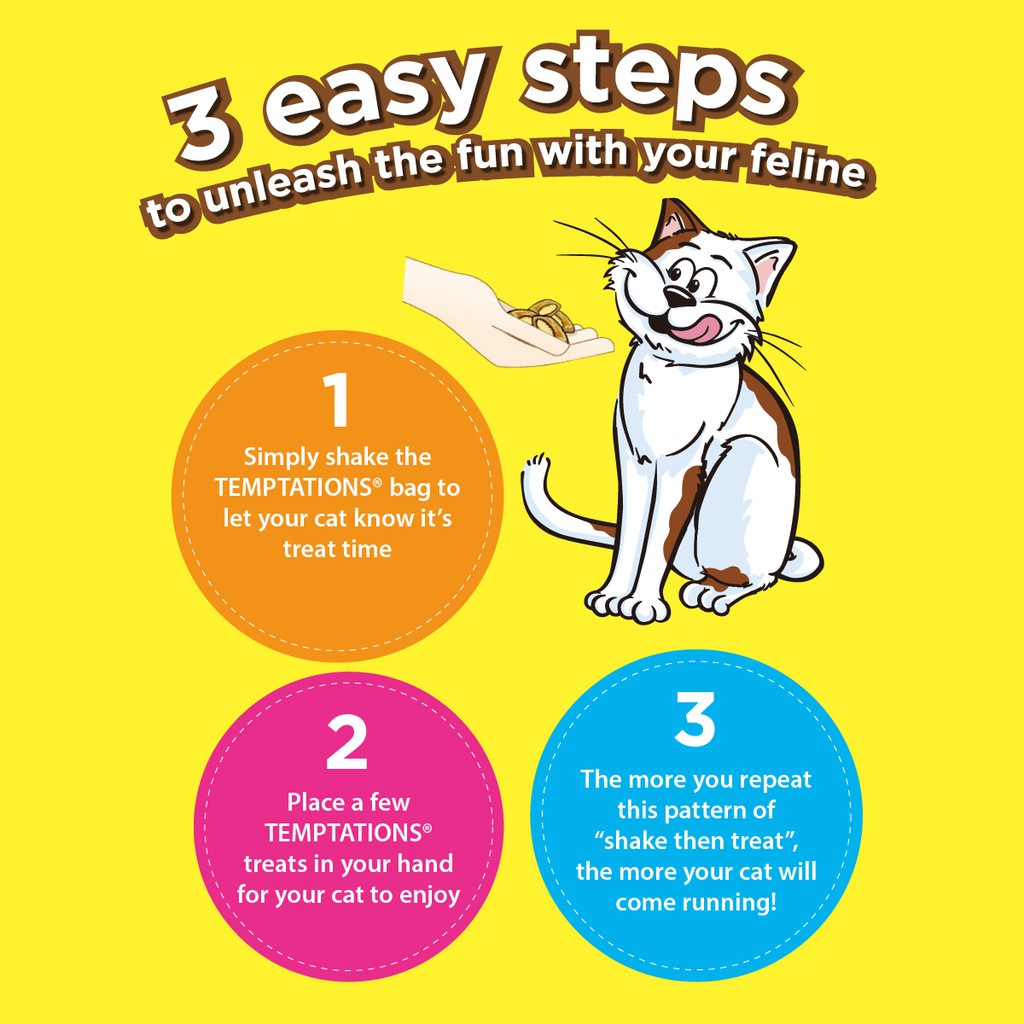 3 easy steps
to unleash the fun with your feline

1
Simply shake the TEMPTATIONS® bag to let your cat know it's treat time

2
Place a few TEMPTATIONS® treats in your hand for your cat to enjoy

3
The more you repeat this pattern of "shake then treat", the more your cat will come running!