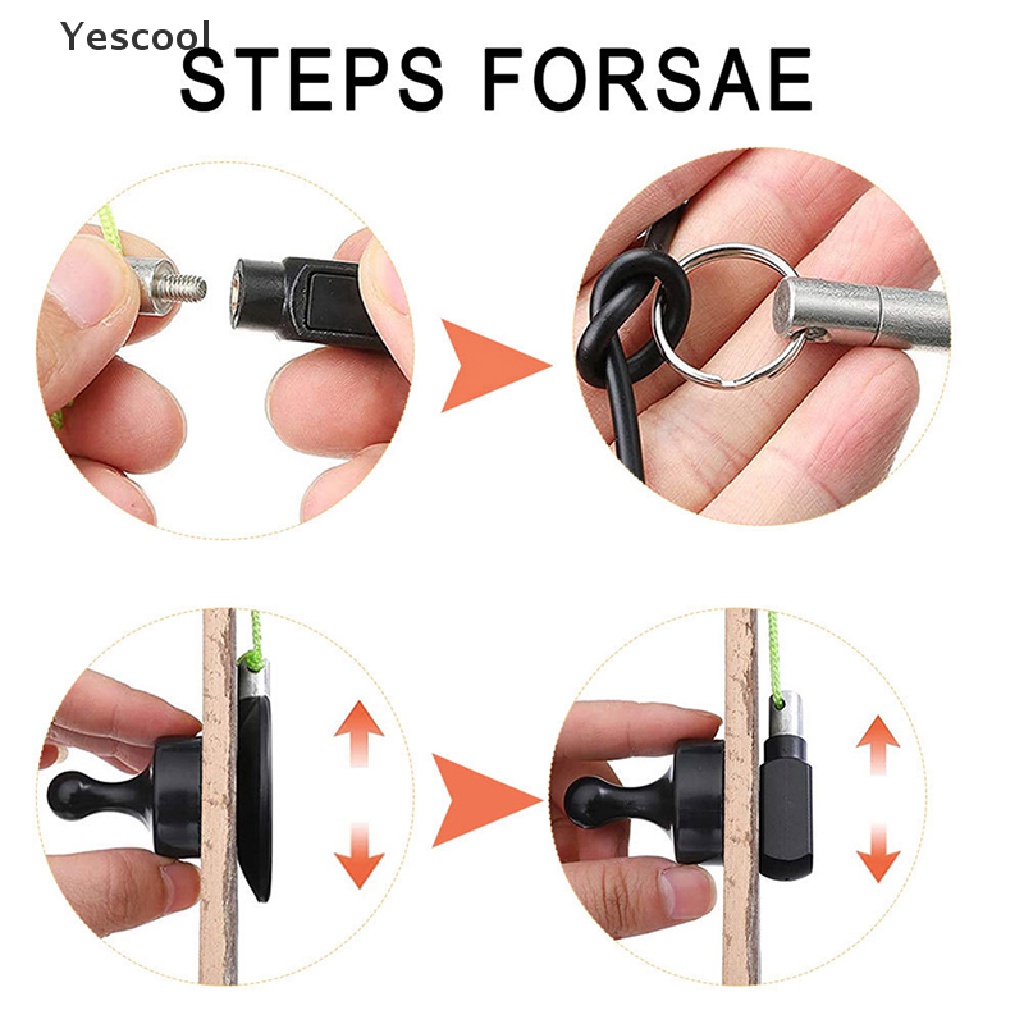 Yescool

STEPS FORSAE