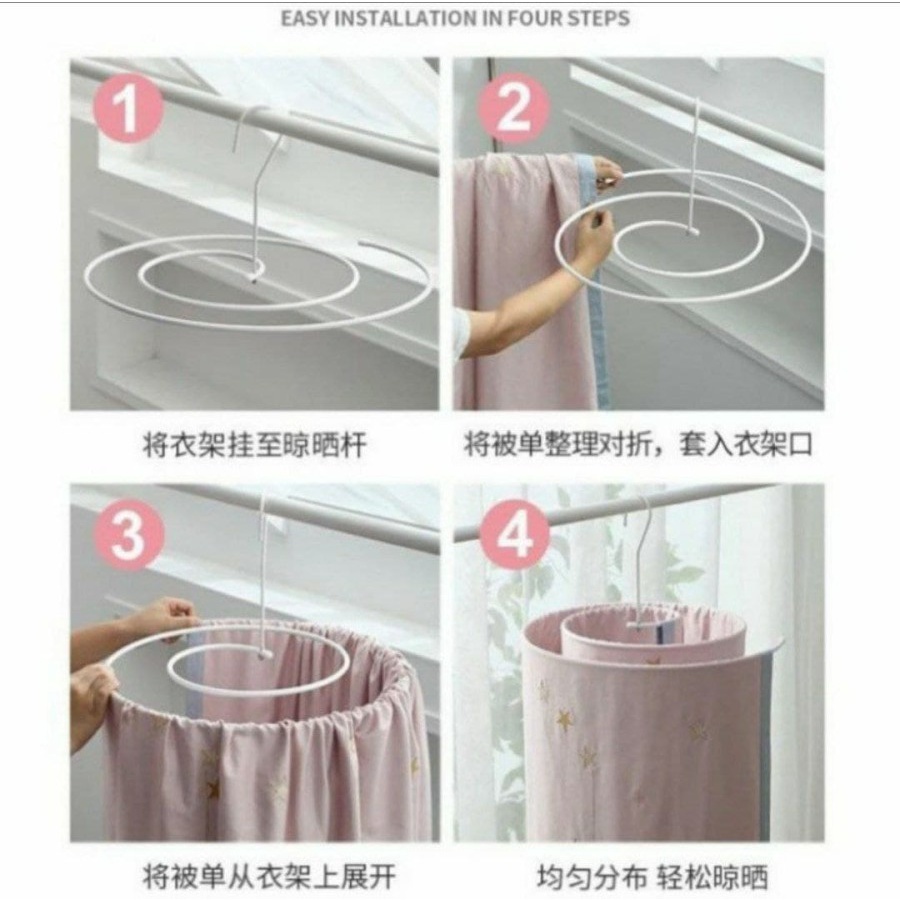 EASY INSTALLATION IN FOUR STEPS

1

将衣架挂至晾晒杆

2

将被单整理对折，套入衣架口

3

将被单从衣架上展开

4

均匀分布 轻松晾晒