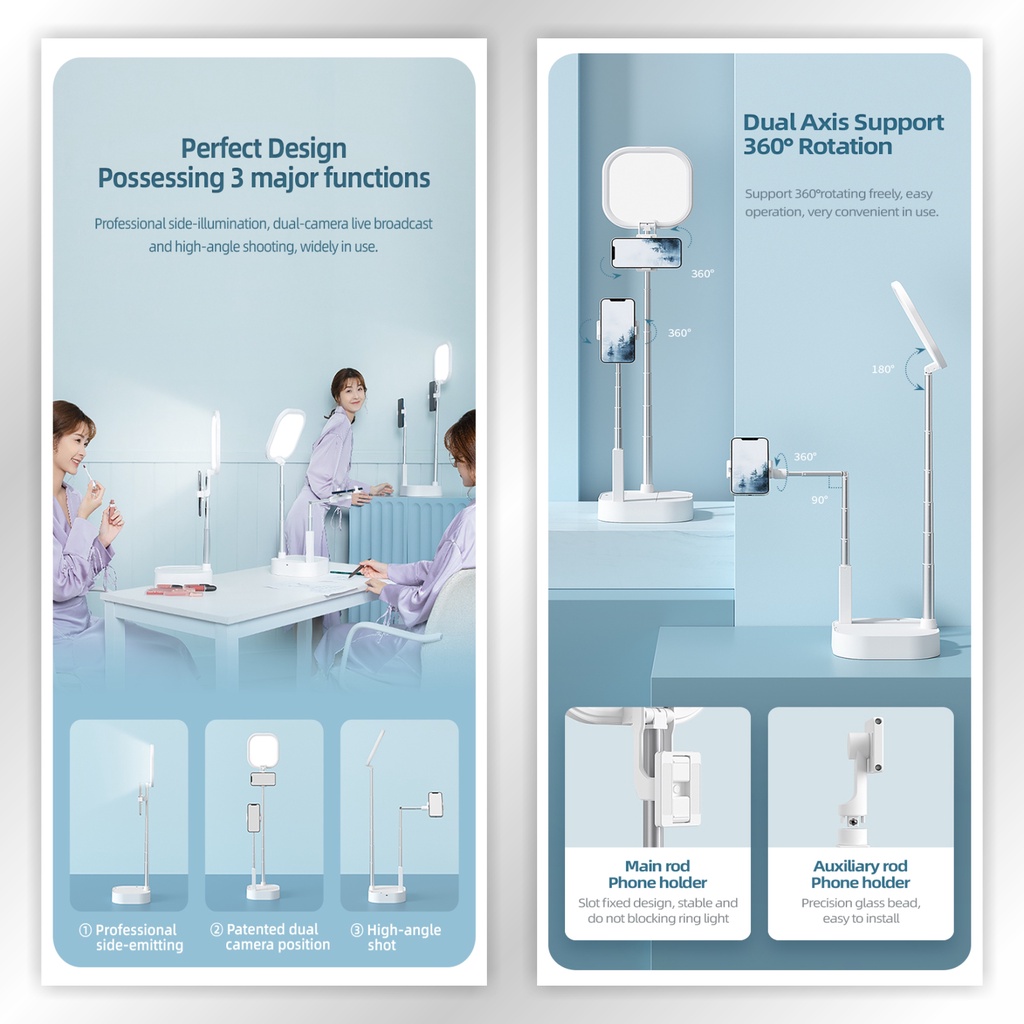 Perfect Design
Possessing 3 major functions

Professional side-illumination, dual-camera live broadcast and high-angle shooting, widely in use.

① Professional side-emitting

② Patented dual camera position

③ High-angle shot

Dual Axis Support
360° Rotation

Support 360°rotating freely, easy operation, very convenient in use.

360°

360°

180°

360°

90°

Main rod
Phone holder

Slot fixed design, stable and do not blocking ring light

Auxiliary rod
Phone holder

Precision glass bead, easy to install