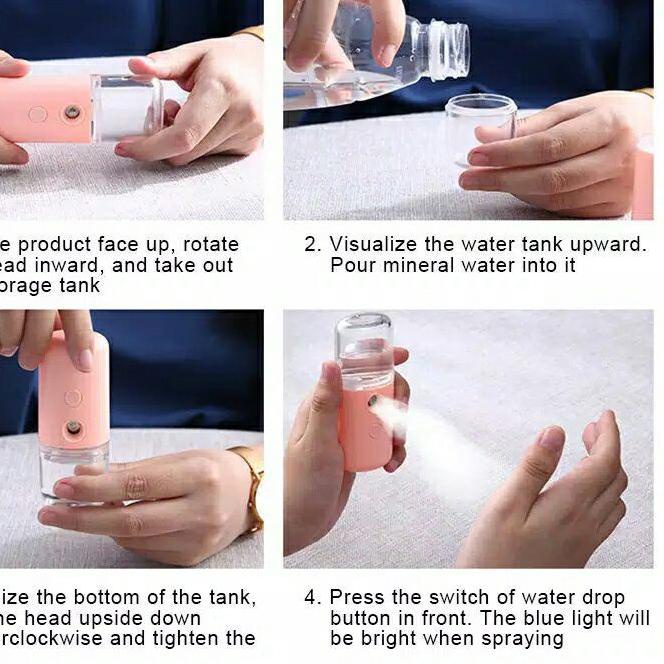 e product face up, rotate ead inward, and take out orage tank

2. Visualize the water tank upward. Pour mineral water into it

ize the bottom of the tank, he head upside down rclockwise and tighten the

4. Press the switch of water drop button in front. The blue light will be bright when spraying