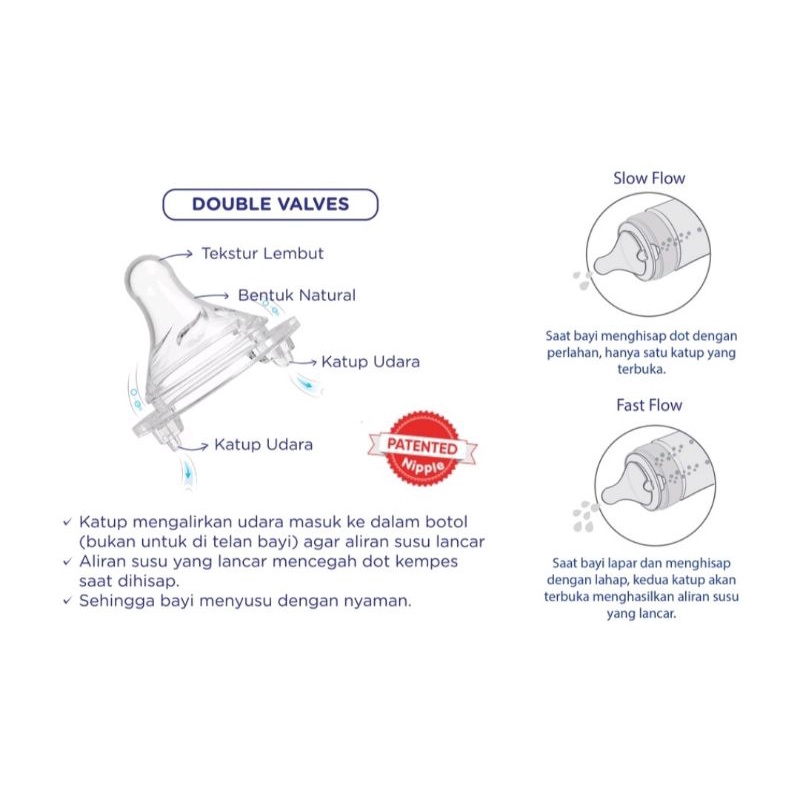 DOUBLE VALVES

Tekstur Lembut

Bentuk Natural

Katup Udara

Katup Udara

PATENTED Nipple

✓ Katup mengalirkan udara masuk ke dalam botol (bukan untuk di telan bayi) agar aliran susu lancar
✓ Aliran susu yang lancar mencegah dot kempes saat dihisap.
✓ Sehingga bayi menyusu dengan nyaman.

Slow Flow

Saat bayi menghisap dot dengan perlahan, hanya satu katup yang terbuka.

Fast Flow

Saat bayi lapar dan menghisap dengan lahap, kedua katup akan terbuka menghasilkan aliran susu yang lancar.