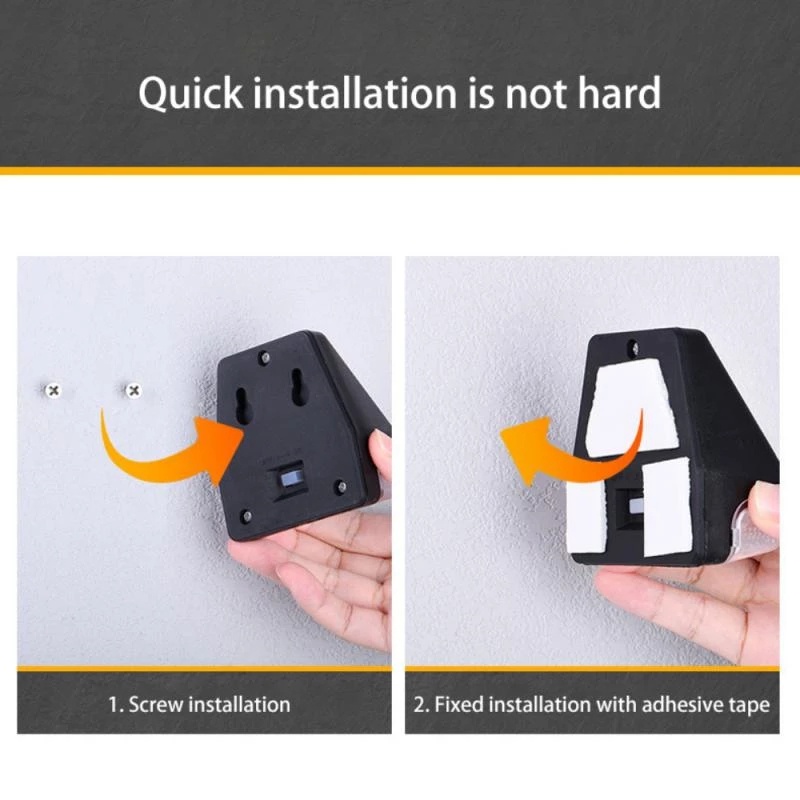 Quick installation is not hard

1. Screw installation

2. Fixed installation with adhesive tape