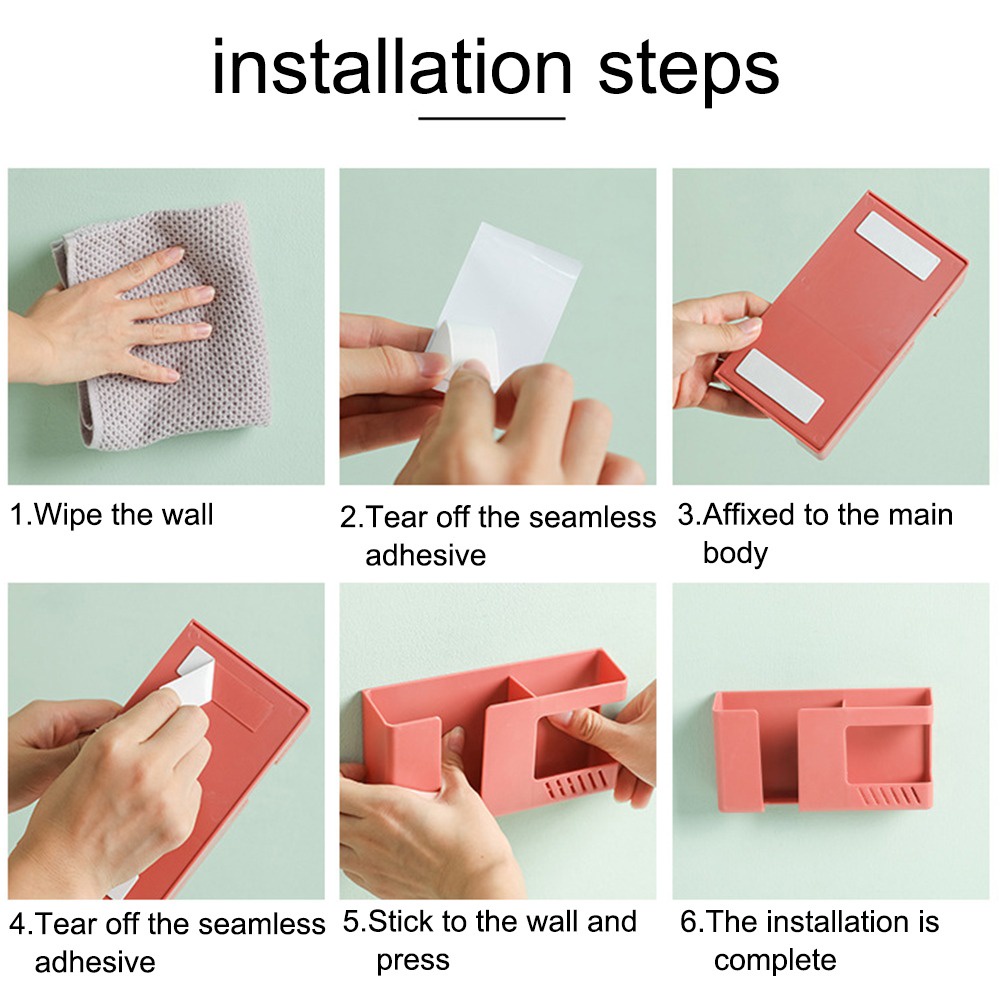 installation steps

1.Wipe the wall

2.Tear off the seamless adhesive

3.Affixed to the main body

4.Tear off the seamless adhesive

5.Stick to the wall and press

6.The installation is complete