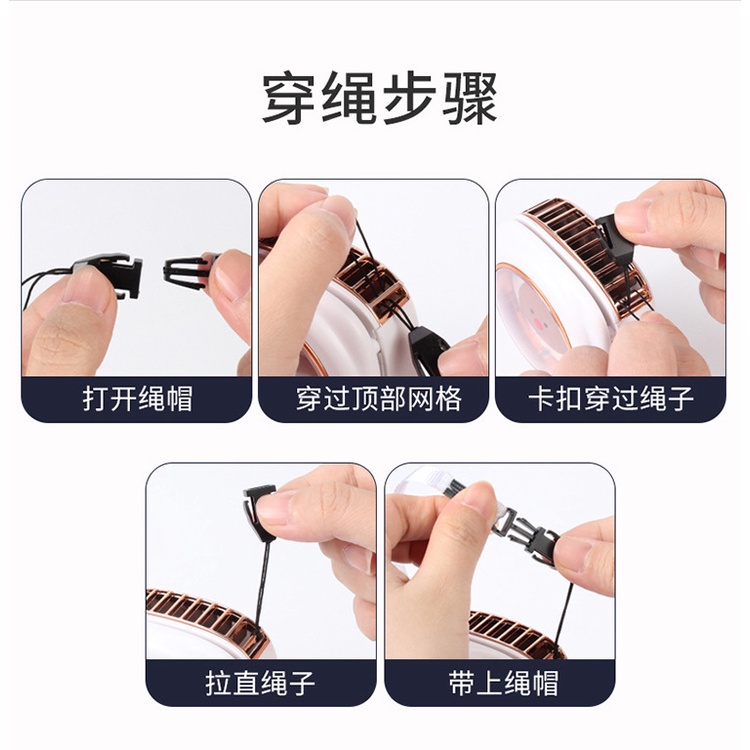 穿绳步骤

打开绳帽

穿过顶部网格

卡扣穿过绳子

拉直绳子

带上绳帽