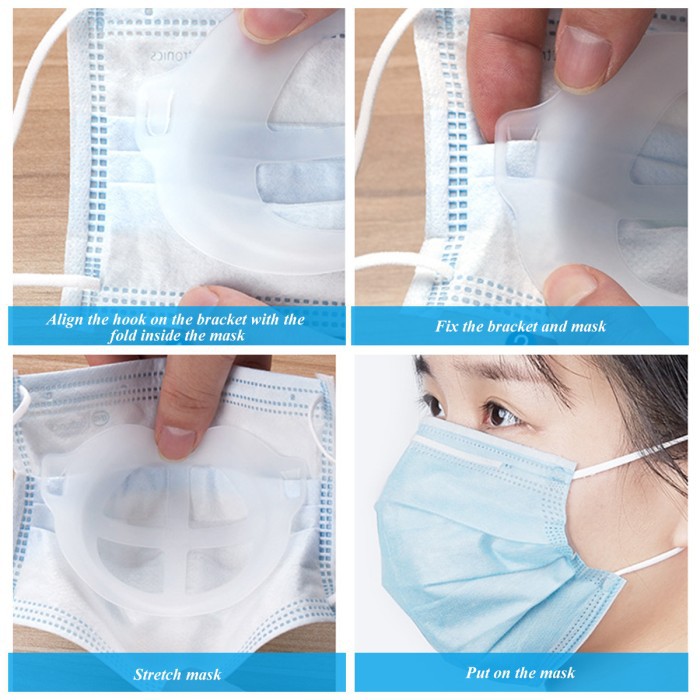 Align the hook on the bracket with the fold inside the mask

Fix the bracket and mask

Stretch mask

Put on the mask