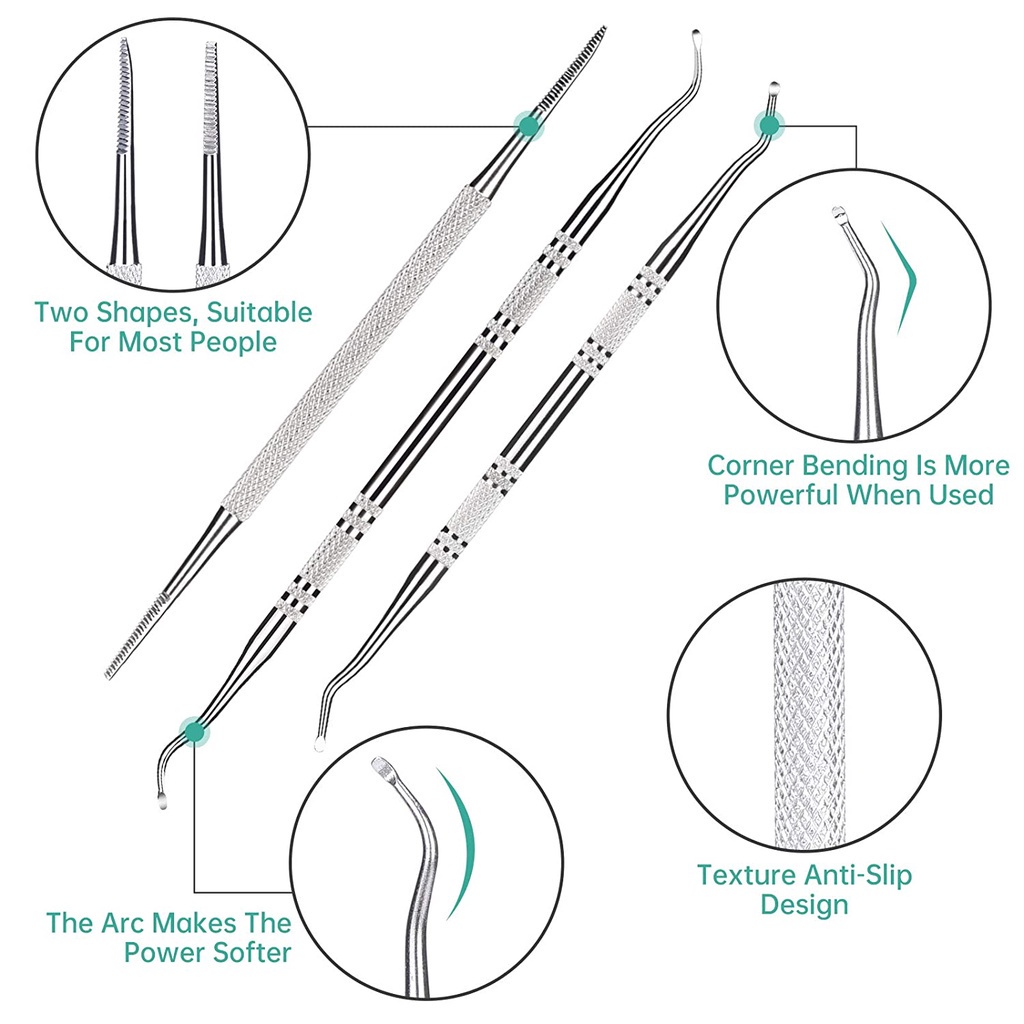 Two Shapes, Suitable For Most People

Corner Bending Is More Powerful When Used

Texture Anti-Slip Design

The Arc Makes The Power Softer