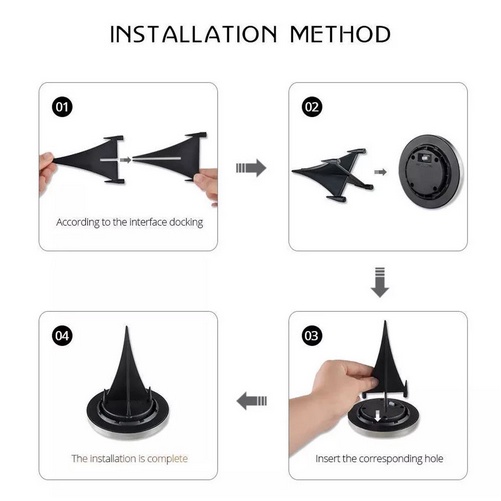 INSTALLATION METHOD

01

According to the interface docking

02

03

Insert the corresponding hole

04

The installation is complete