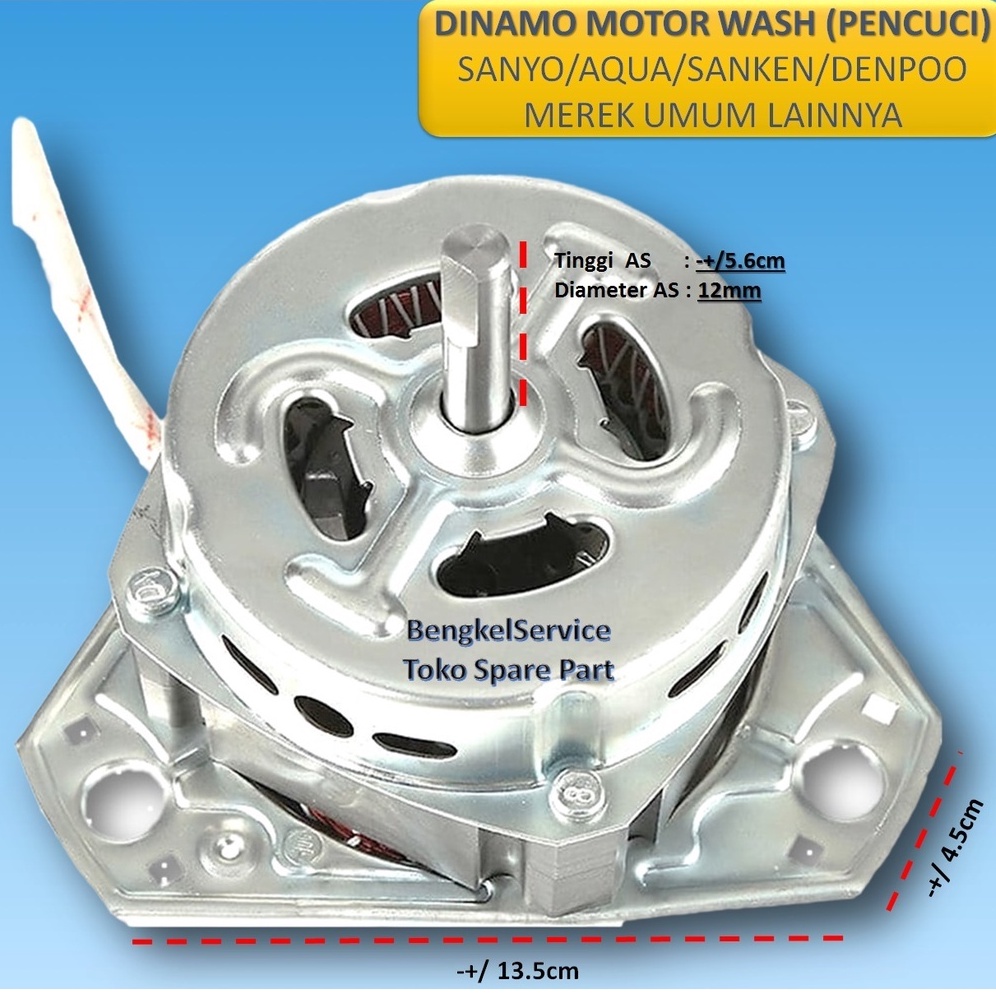 DINAMO MOTOR WASH (PENCUCI)
SANYO/AQUA/SANKEN/DENPOO
MEREK UMUM LAINNYA

Tinggi AS : -+/5.6cm
Diameter AS : 12mm

BengkelService
Toko Spare Part

-+/ 4.5cm

-+/ 13.5cm