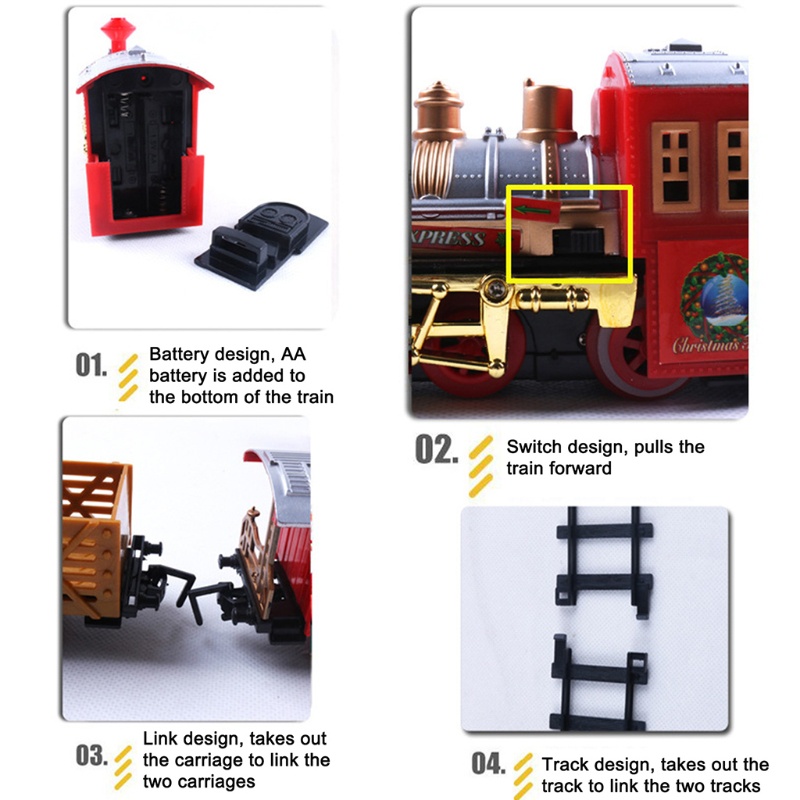 01. Battery design, AA battery is added to the bottom of the train

XPRESS

Christmas

02. Switch design, pulls the train forward

03. Link design, takes out the carriage to link the two carriages

04. Track design, takes out the track to link the two tracks