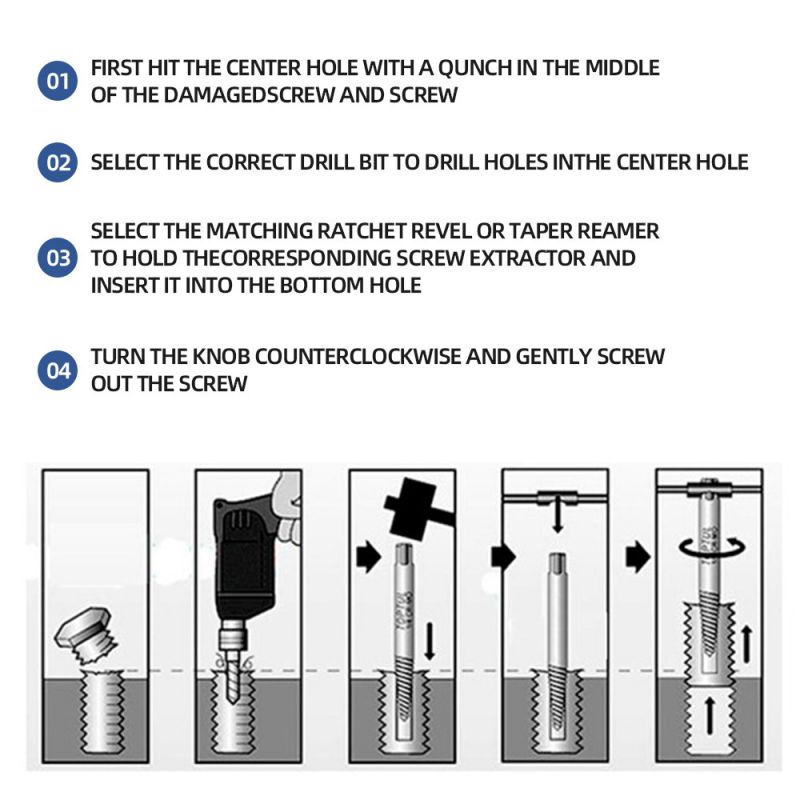 01 FIRST HIT THE CENTER HOLE WITH A QUNCH IN THE MIDDLE OF THE DAMAGEDSCREW AND SCREW

02 SELECT THE CORRECT DRILL BIT TO DRILL HOLES INTHE CENTER HOLE

03 SELECT THE MATCHING RATCHET REVEL OR TAPER REAMER TO HOLD THECORRESPONDING SCREW EXTRACTOR AND INSERT IT INTO THE BOTTOM HOLE

04 TURN THE KNOB COUNTERCLOCKWISE AND GENTLY SCREW OUT THE SCREW