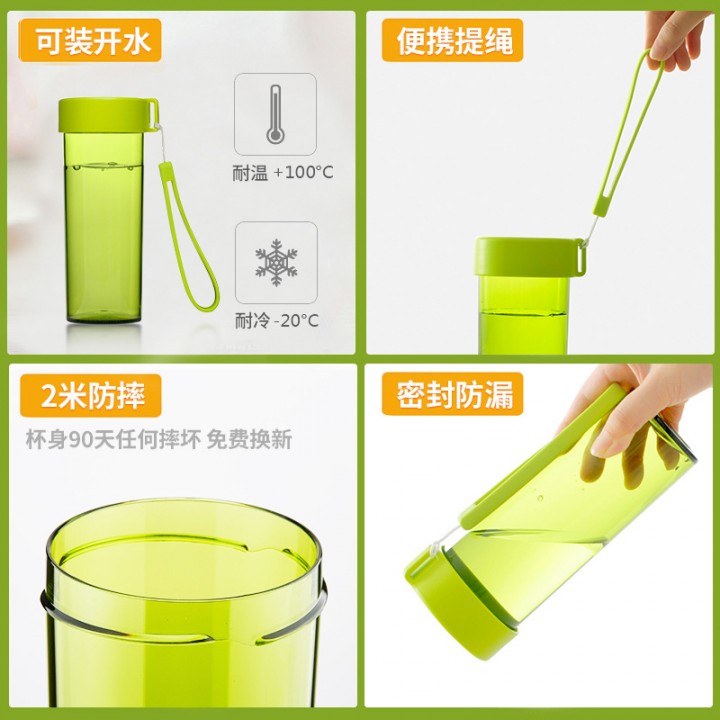 可装开水

耐温 +100°C

耐冷 -20°C

便携提绳

2米防摔

杯身90天任何摔坏 免费换新

密封防漏